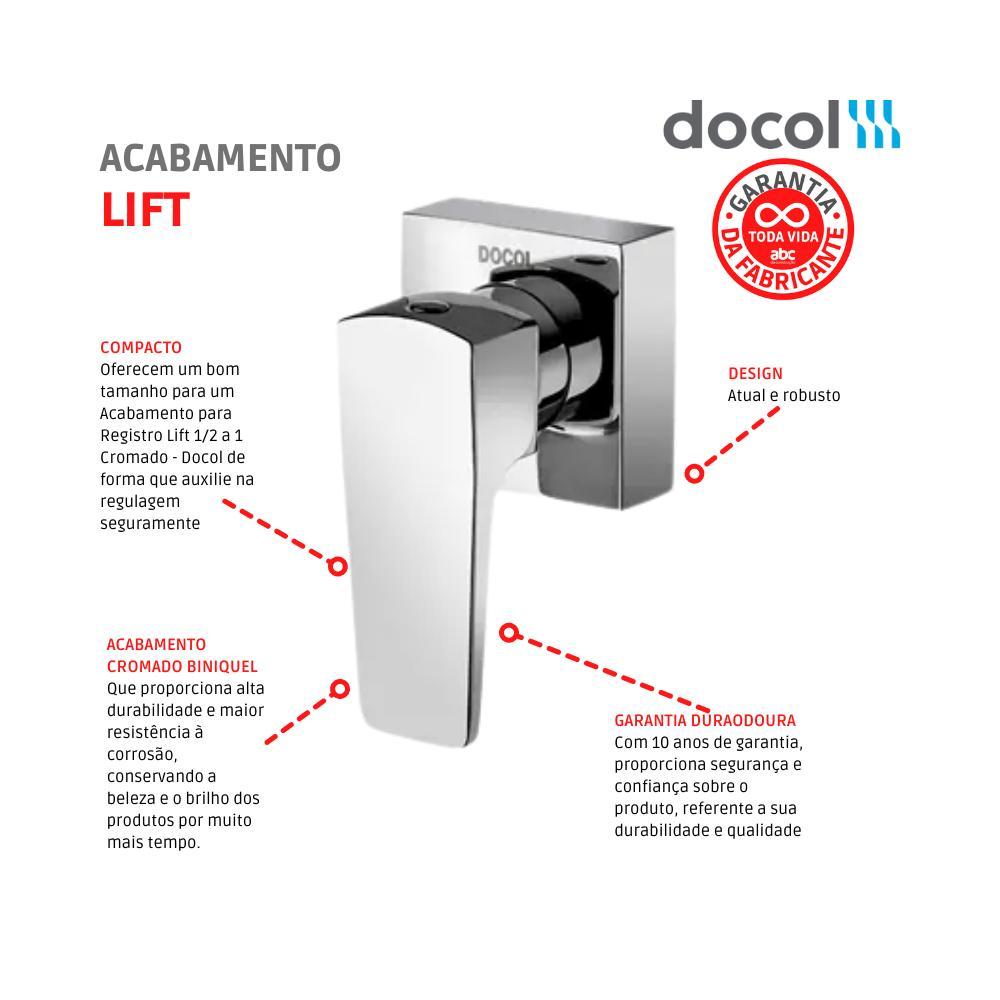 ACABAMENTO
LIFT

docol

GARANTIA
TODA VIDA
abc
DA FABRICANTE

DOCOL

COMPACTO
Oferecem um bom tamanho para um Acabamento para Registro Lift 1/2 a 1 Cromado - Docol de forma que auxilie na regulagem seguramente

DESIGN
Atual e robusto

ACABAMENTO
CROMADO BINIQUEL
Que proporciona alta durabilidade e maior resistência à corrosão, conservando a beleza e o brilho dos produtos por muito mais tempo.

GARANTIA DURAODOURA
Com 10 anos de garantia, proporciona segurança e confiança sobre o produto, referente a sua durabilidade e qualidade