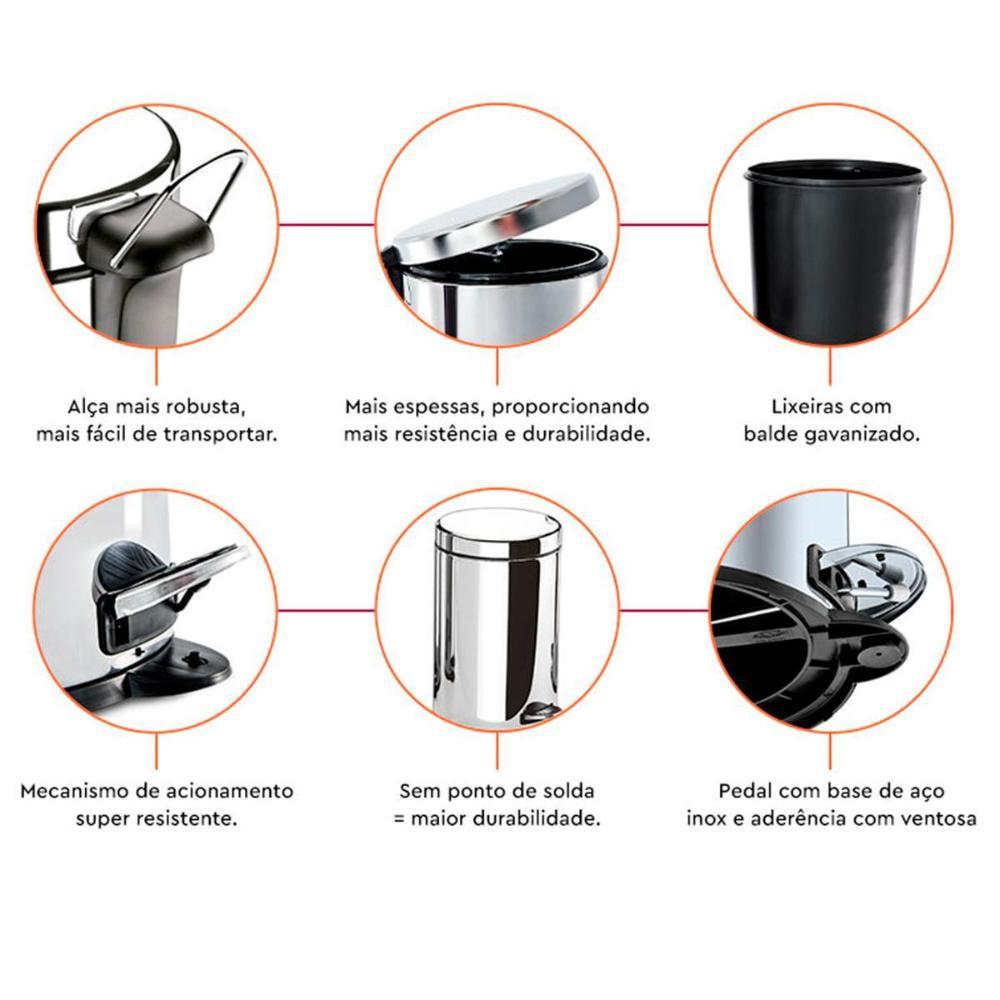 Alça mais robusta, mais fácil de transportar.

Mais espessas, proporcionando mais resistência e durabilidade.

Lixeiras com balde gavanizado.

Mecanismo de acionamento super resistente.

Sem ponto de solda = maior durabilidade.

Pedal com base de aço inox e aderência com ventosa