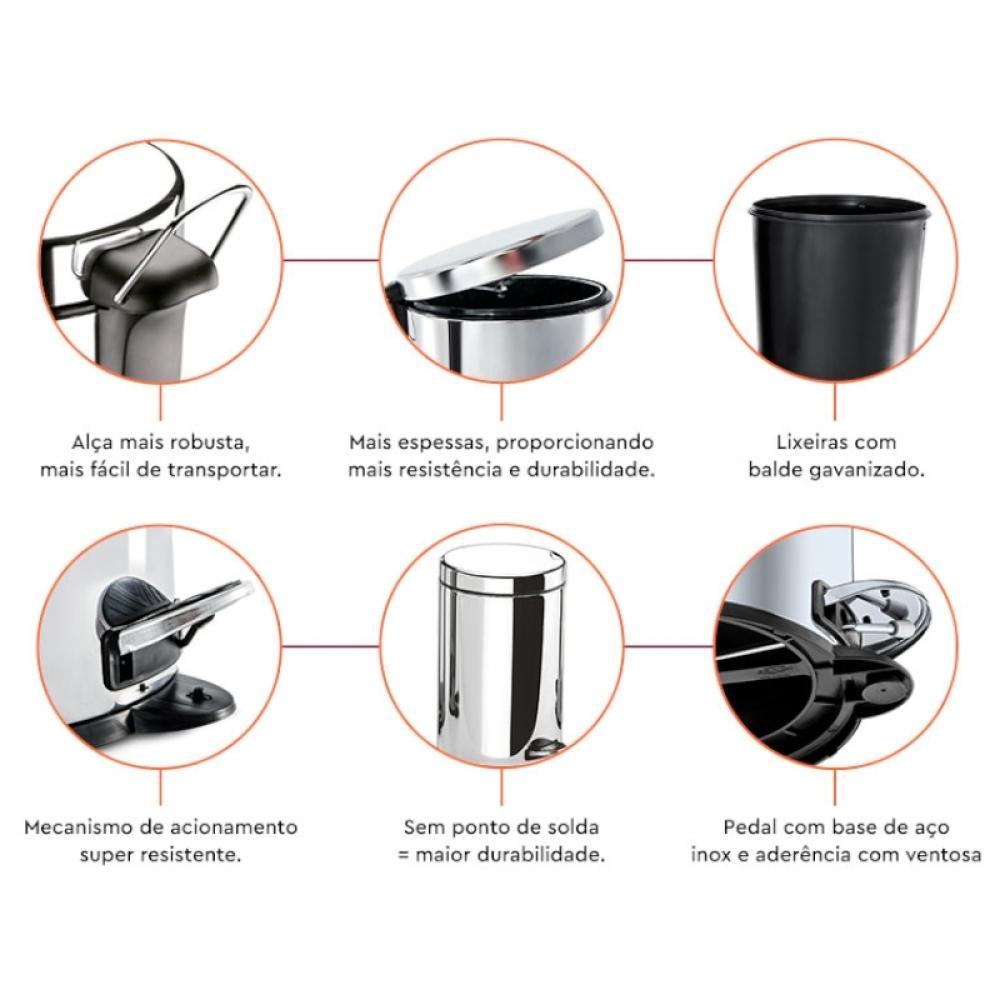 Alça mais robusta,
mais fácil de transportar.

Mais espessas, proporcionando
mais resistência e durabilidade.

Lixeiras com
balde gavanizado.

Mecanismo de acionamento
super resistente.

Sem ponto de solda
= maior durabilidade.

Pedal com base de aço
inox e aderência com ventosa