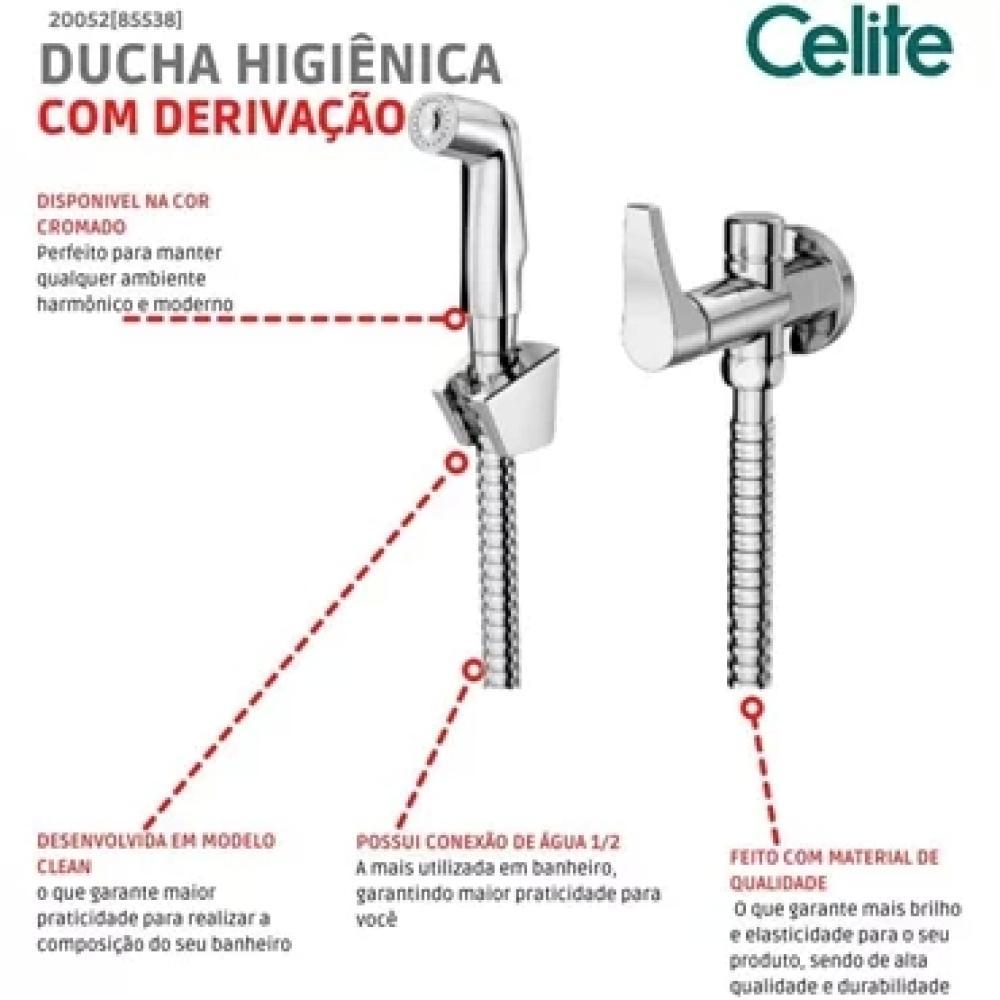 20052[85538]

Celite

DUCHA HIGIÊNICA
COM DERIVAÇÃO

DISPONIVEL NA COR CROMADO
Perfeito para manter qualquer ambiente harmônico e moderno

DESENVOLVIDA EM MODELO CLEAN
o que garante maior praticidade para realizar a composição do seu banheiro

POSSUI CONEXÃO DE ÁGUA 1/2
A mais utilizada em banheiro, garantindo maior praticidade para você

FEITO COM MATERIAL DE QUALIDADE
O que garante mais brilho e elasticidade para o seu produto, sendo de alta qualidade e durabilidade