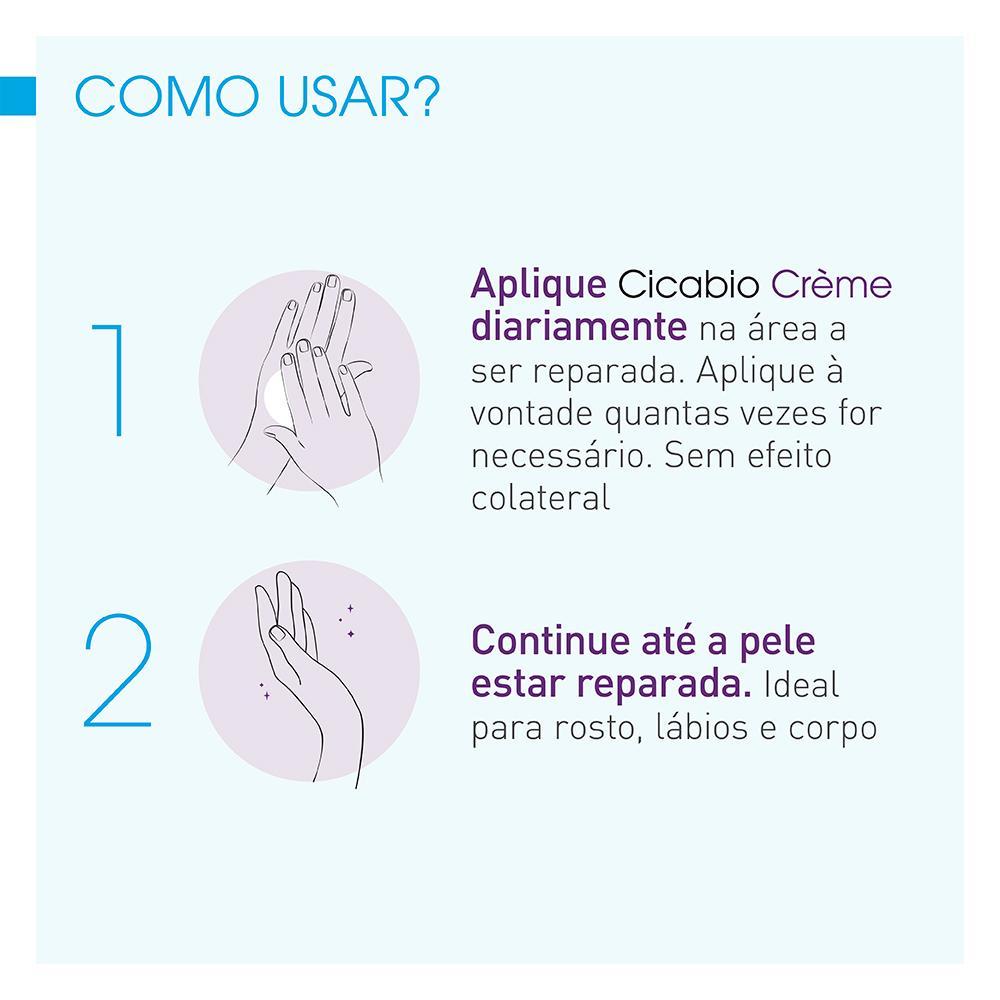 COMO USAR?

1

Aplique Cicabio Crème diariamente na área a ser reparada. Aplique à vontade quantas vezes for necessário. Sem efeito colateral

2

Continue até a pele estar reparada. Ideal para rosto, lábios e corpo