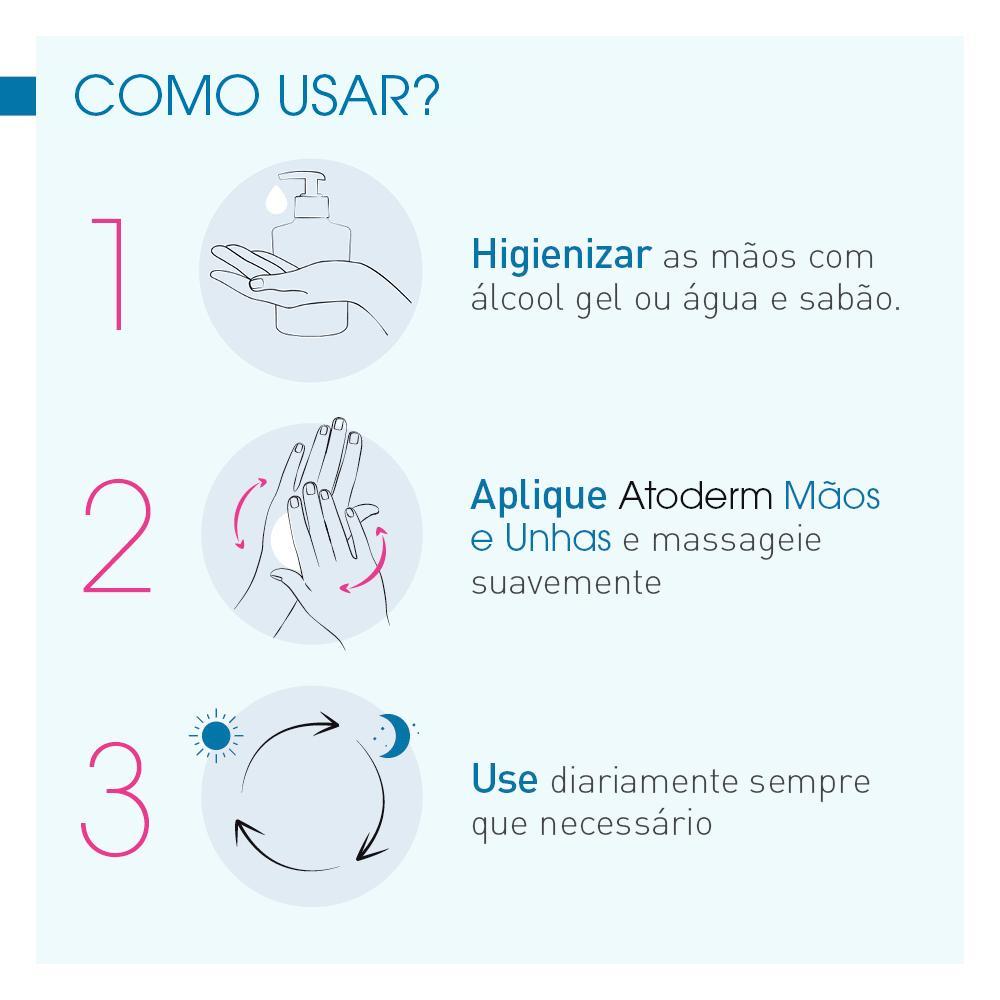 COMO USAR?

1

Higienizar as mãos com álcool gel ou água e sabão.

2

Aplique Atoderm Mãos e Unhas e massageie suavemente

3

Use diariamente sempre que necessário