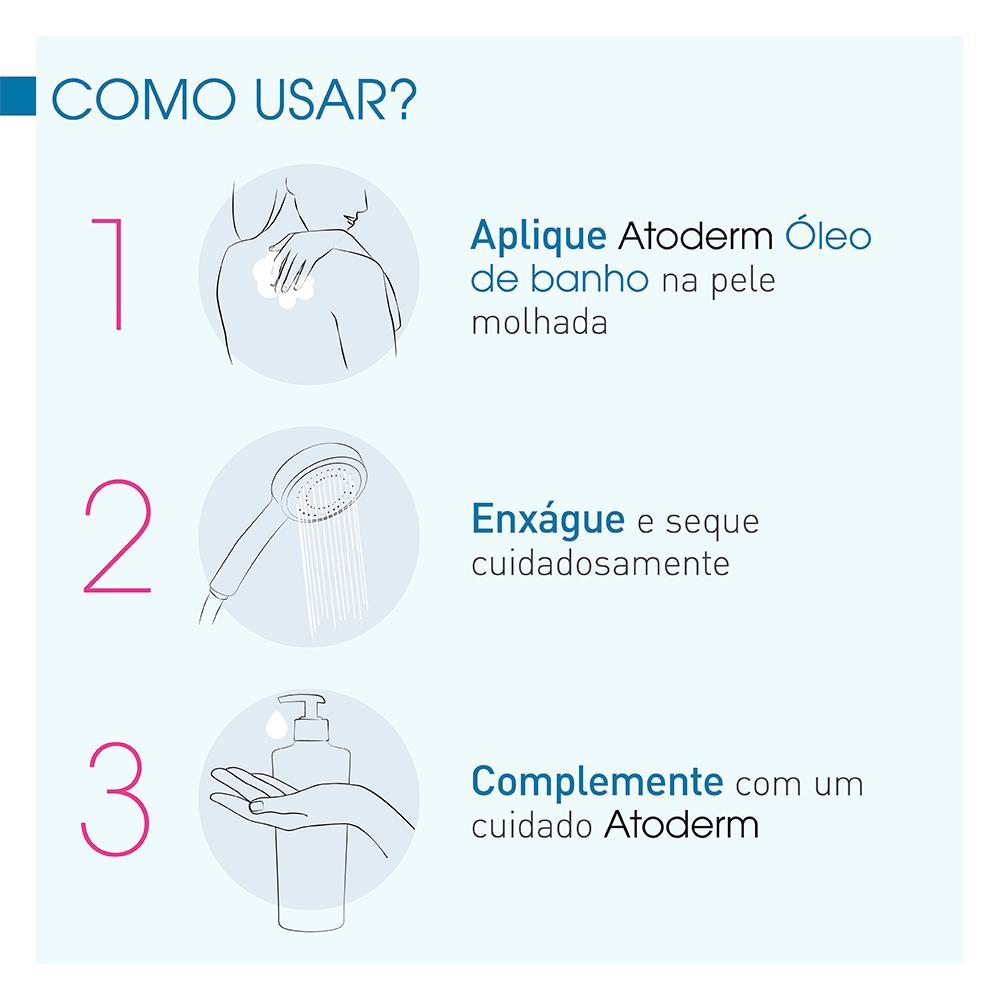 COMO USAR?

1

Aplique Atoderm Óleo de banho na pele molhada

2

Enxágue e seque cuidadosamente

3

Complemente com um cuidado Atoderm