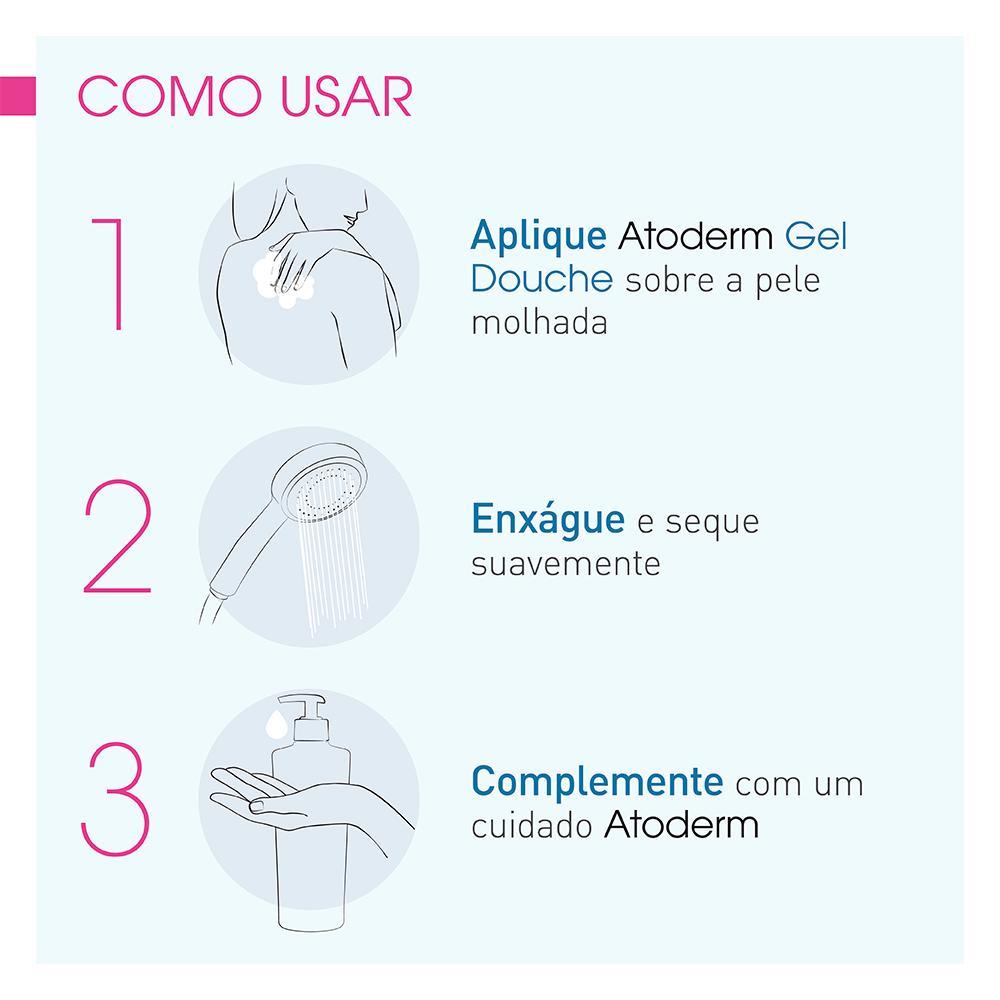 COMO USAR

1

Aplique Atoderm Gel Douche sobre a pele molhada

2

Enxágue e seque suavemente

3

Complemente com um cuidado Atoderm