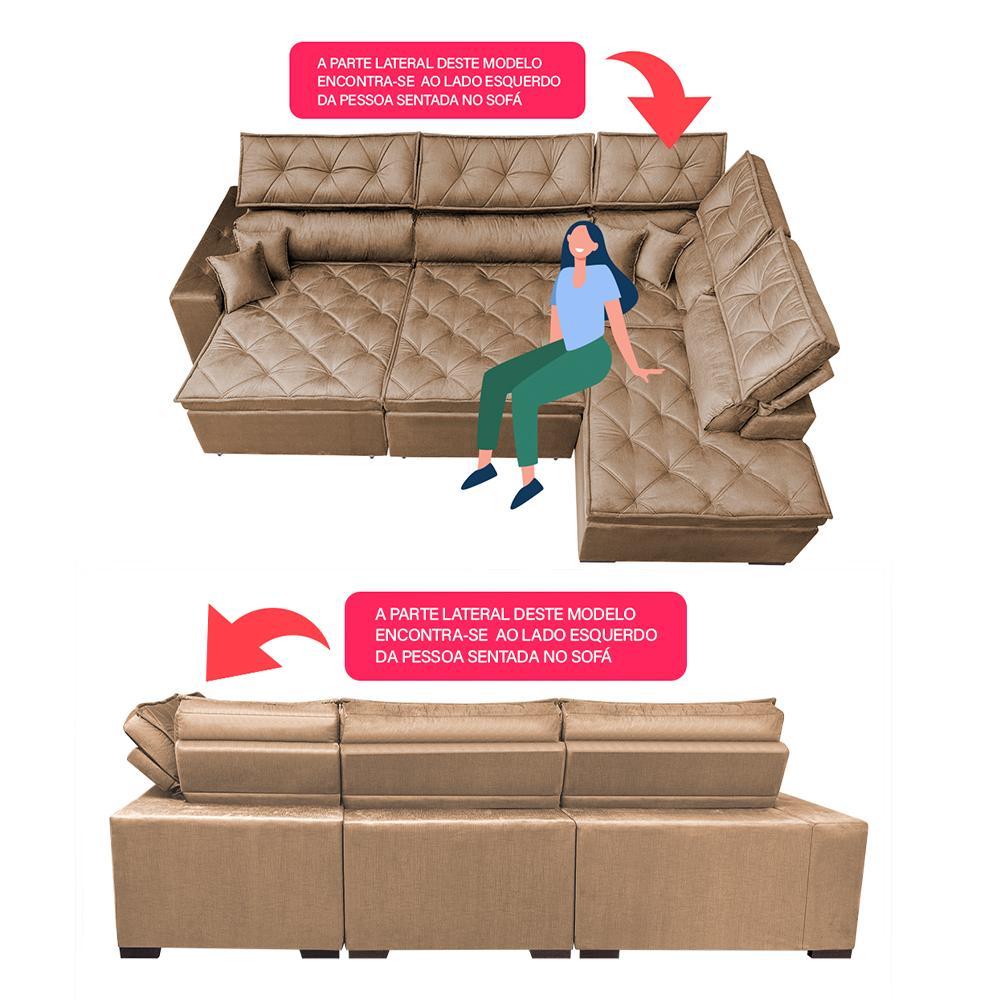 A PARTE LATERAL DESTE MODELO ENCONTRA-SE AO LADO ESQUERDO DA PESSOA SENTADA NO SOFÁ

A PARTE LATERAL DESTE MODELO ENCONTRA-SE AO LADO ESQUERDO DA PESSOA SENTADA NO SOFÁ