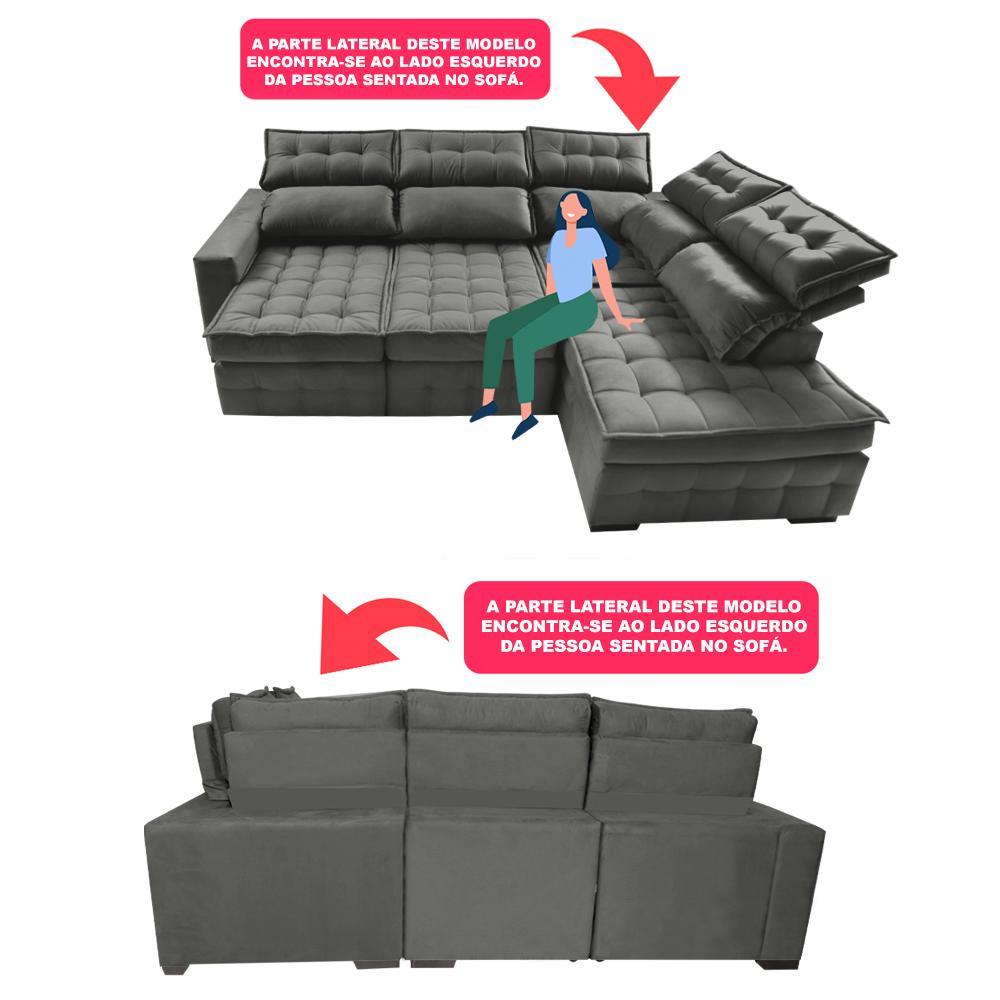 A PARTE LATERAL DESTE MODELO ENCONTRA-SE AO LADO ESQUERDO DA PESSOA SENTADA NO SOFÁ.

A PARTE LATERAL DESTE MODELO ENCONTRA-SE AO LADO ESQUERDO DA PESSOA SENTADA NO SOFÁ.