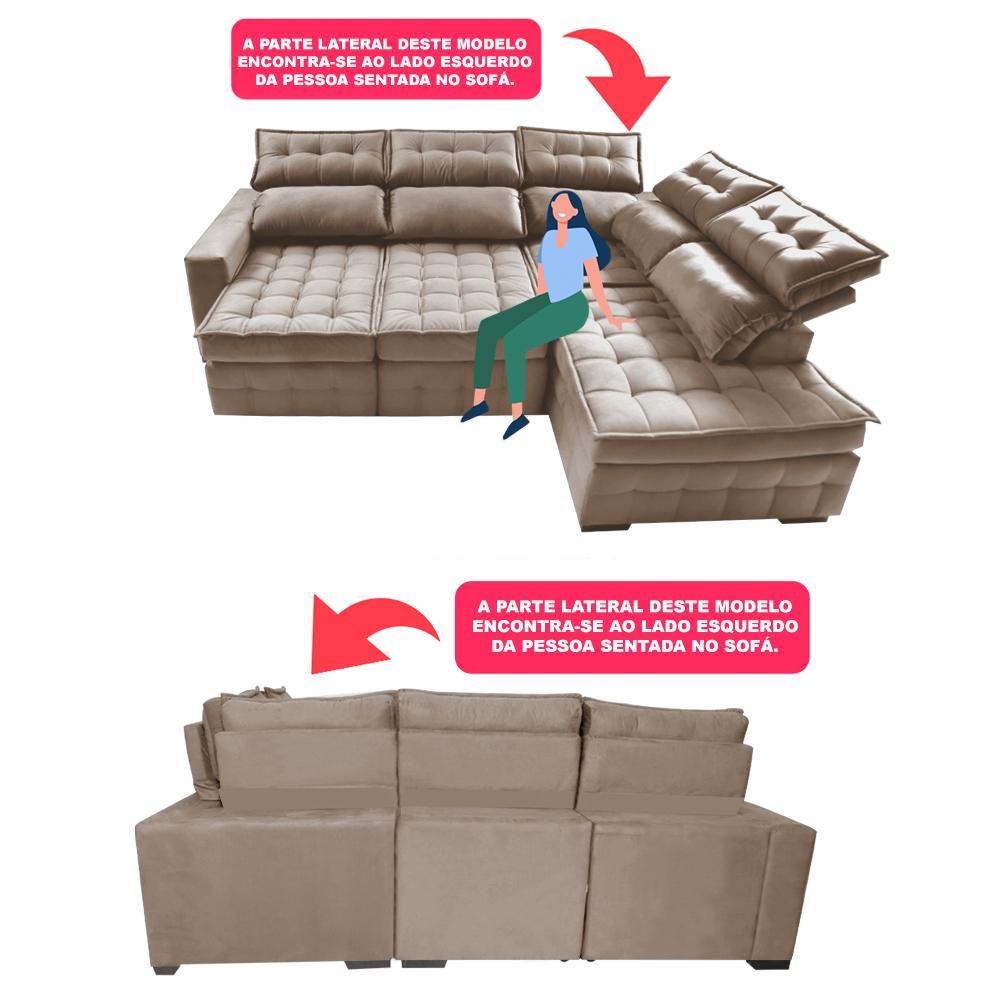 A PARTE LATERAL DESTE MODELO ENCONTRA-SE AO LADO ESQUERDO DA PESSOA SENTADA NO SOFÁ.

A PARTE LATERAL DESTE MODELO ENCONTRA-SE AO LADO ESQUERDO DA PESSOA SENTADA NO SOFÁ.