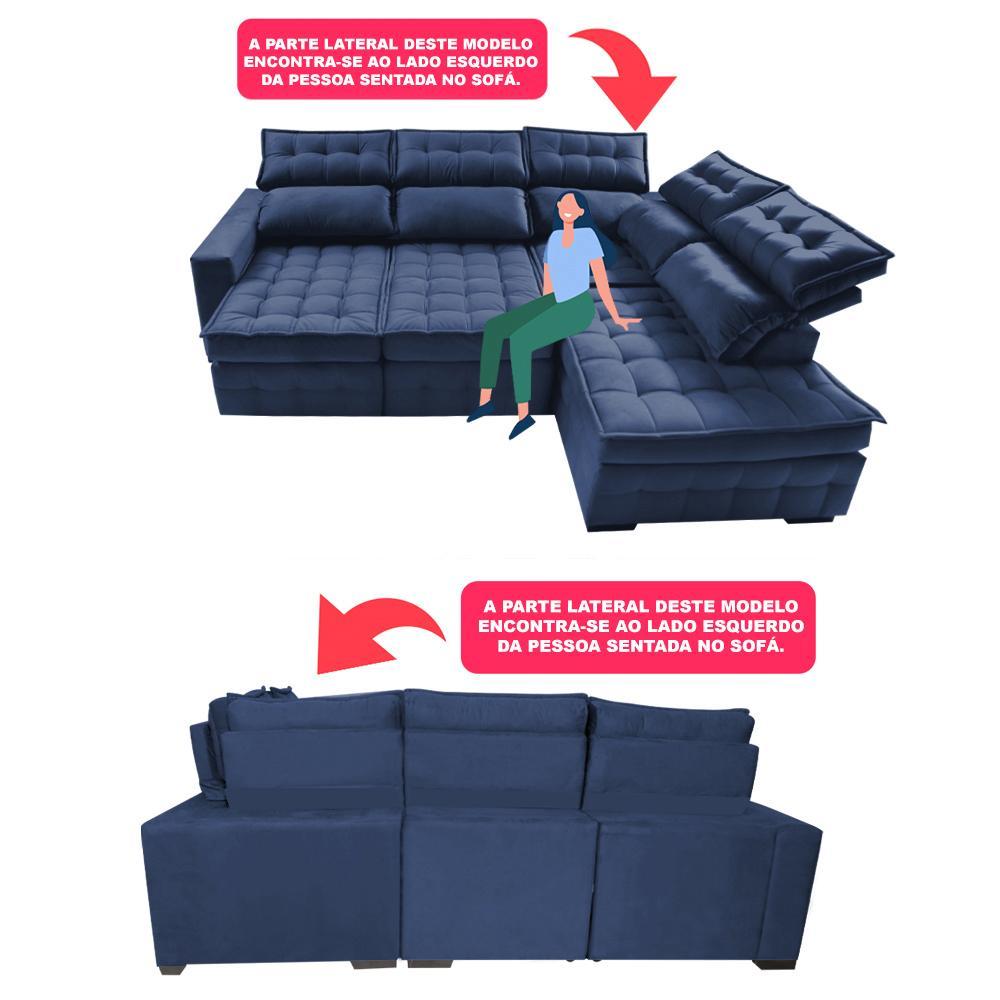 A PARTE LATERAL DESTE MODELO ENCONTRA-SE AO LADO ESQUERDO DA PESSOA SENTADA NO SOFÁ.

A PARTE LATERAL DESTE MODELO ENCONTRA-SE AO LADO ESQUERDO DA PESSOA SENTADA NO SOFÁ.