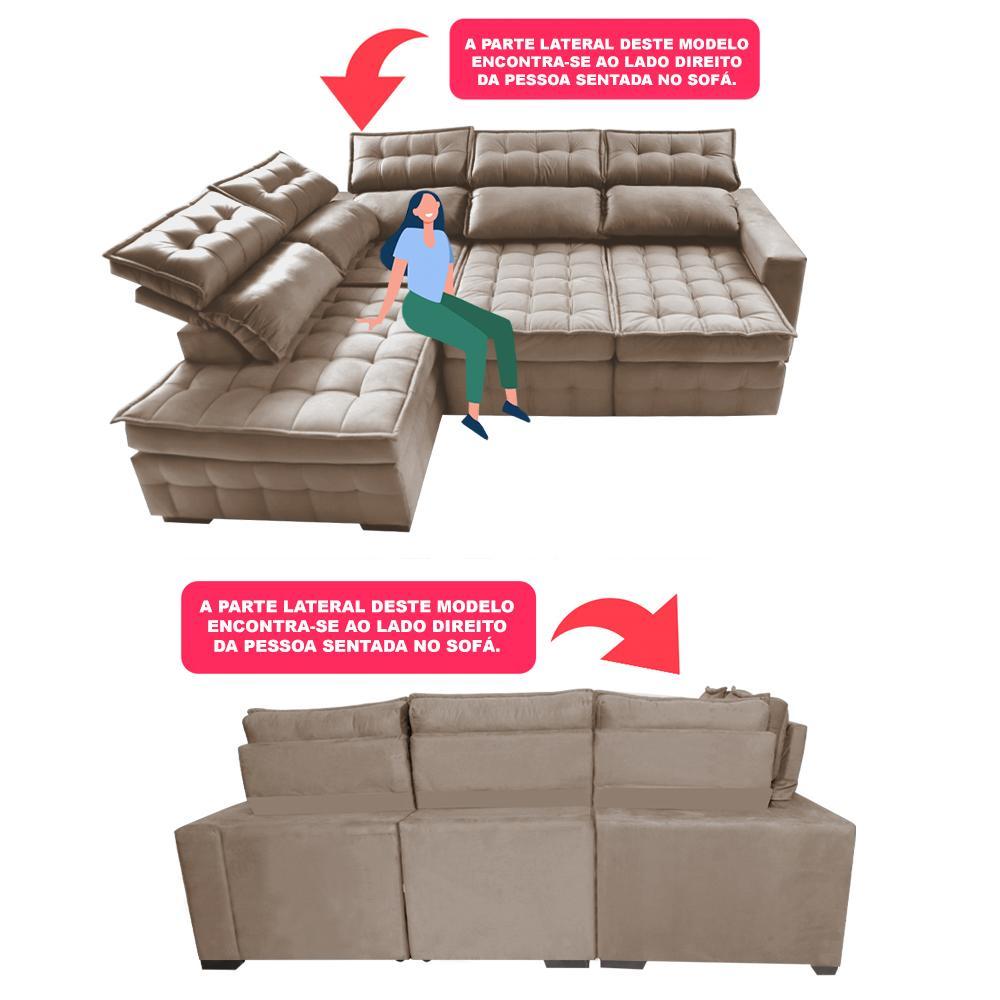 A PARTE LATERAL DESTE MODELO ENCONTRA-SE AO LADO DIREITO DA PESSOA SENTADA NO SOFÁ.

A PARTE LATERAL DESTE MODELO ENCONTRA-SE AO LADO DIREITO DA PESSOA SENTADA NO SOFÁ.