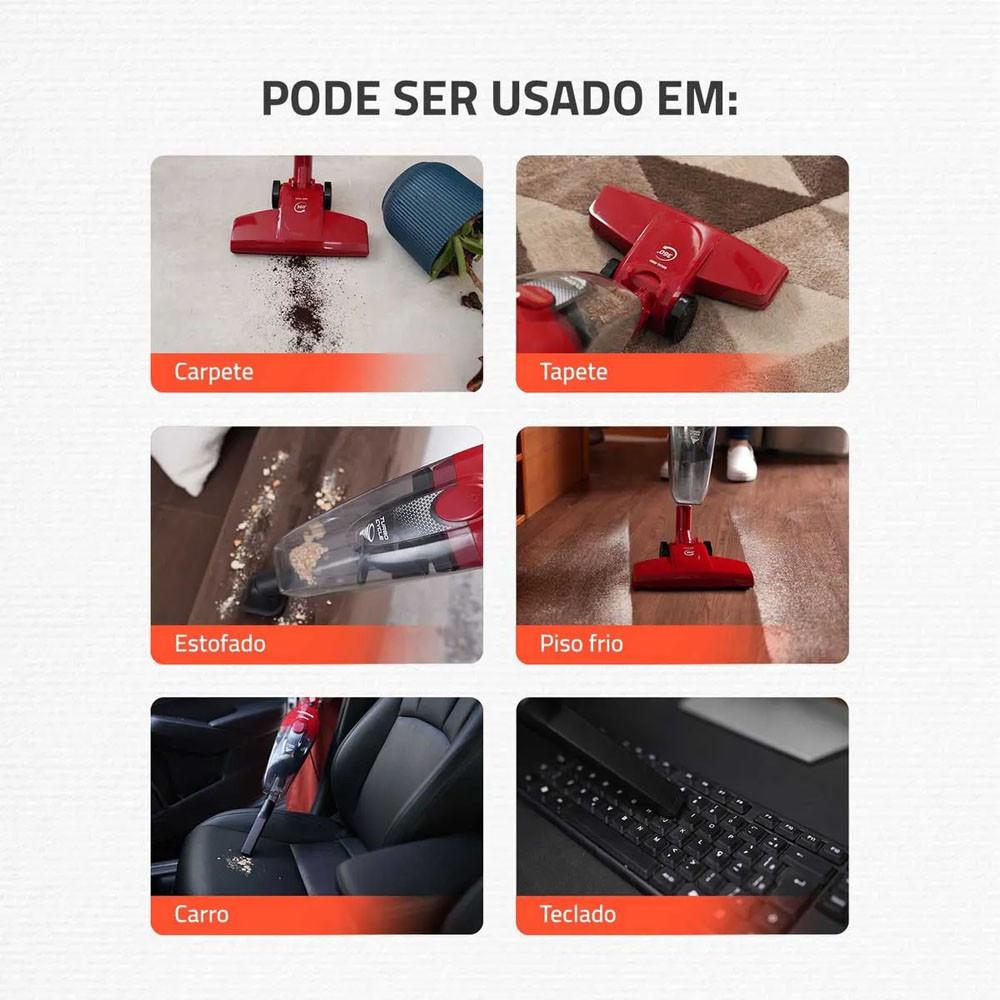 PODE SER USADO EM:

Carpete

Tapete

Estofado

Piso frio

Carro

Teclado