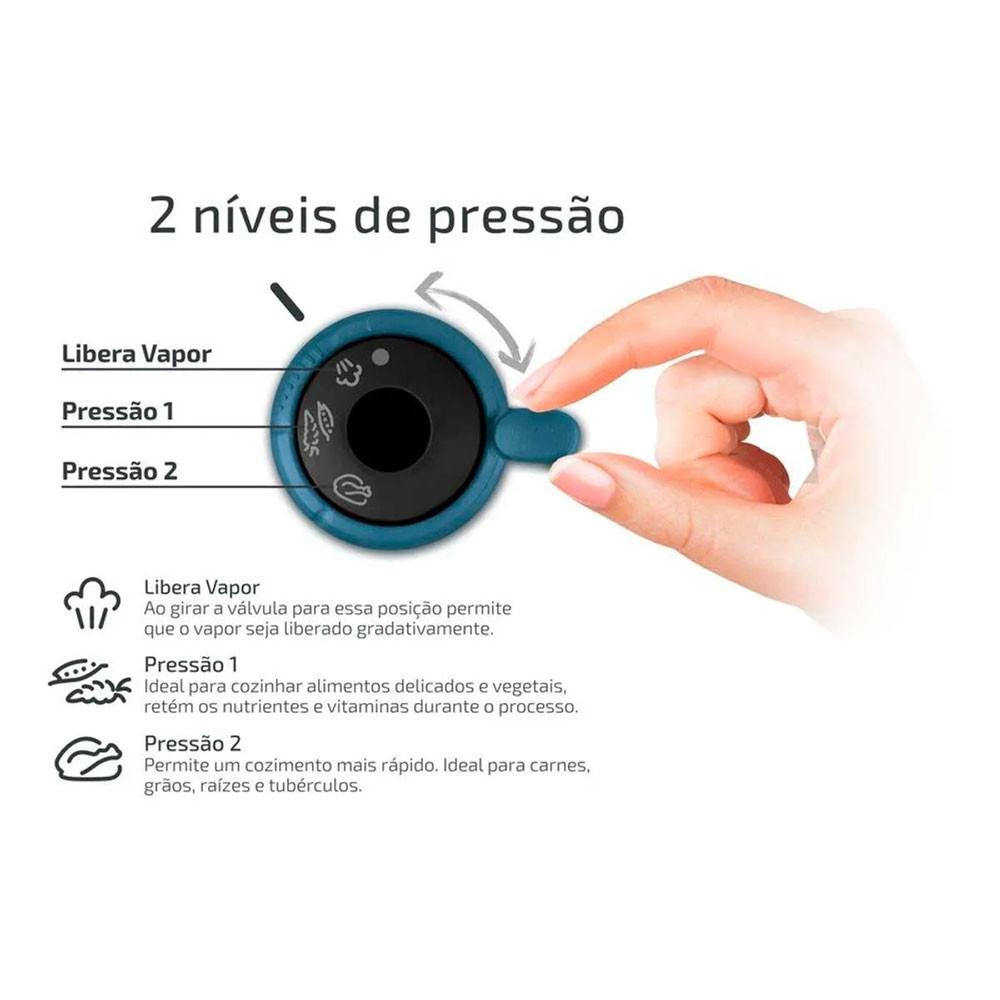 2 níveis de pressão

Libera Vapor

Pressão 1

Pressão 2

Libera Vapor
Ao girar a válvula para essa posição permite que o vapor seja liberado gradativamente.

Pressão 1
Ideal para cozinhar alimentos delicados e vegetais, retém os nutrientes e vitaminas durante o processo.

Pressão 2
Permite um cozimento mais rápido. Ideal para carnes, grãos, raízes e tubérculos.