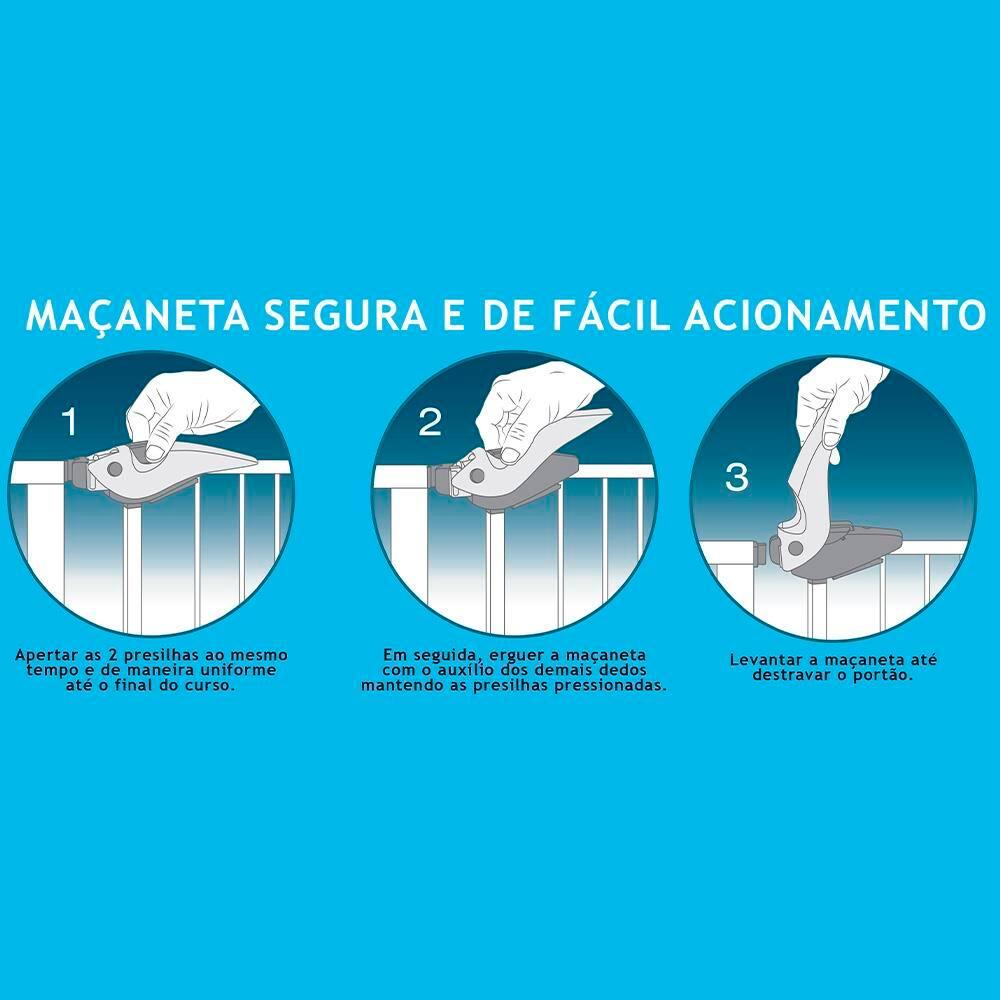 MAÇANETA SEGURA E DE FÁCIL ACIONAMENTO

1

Apertar as 2 presilhas ao mesmo tempo e de maneira uniforme até o final do curso.

2

Em seguida, erguer a maçaneta com o auxílio dos demais dedos mantendo as presilhas pressionadas.

3

Levantar a maçaneta até destravar o portão.