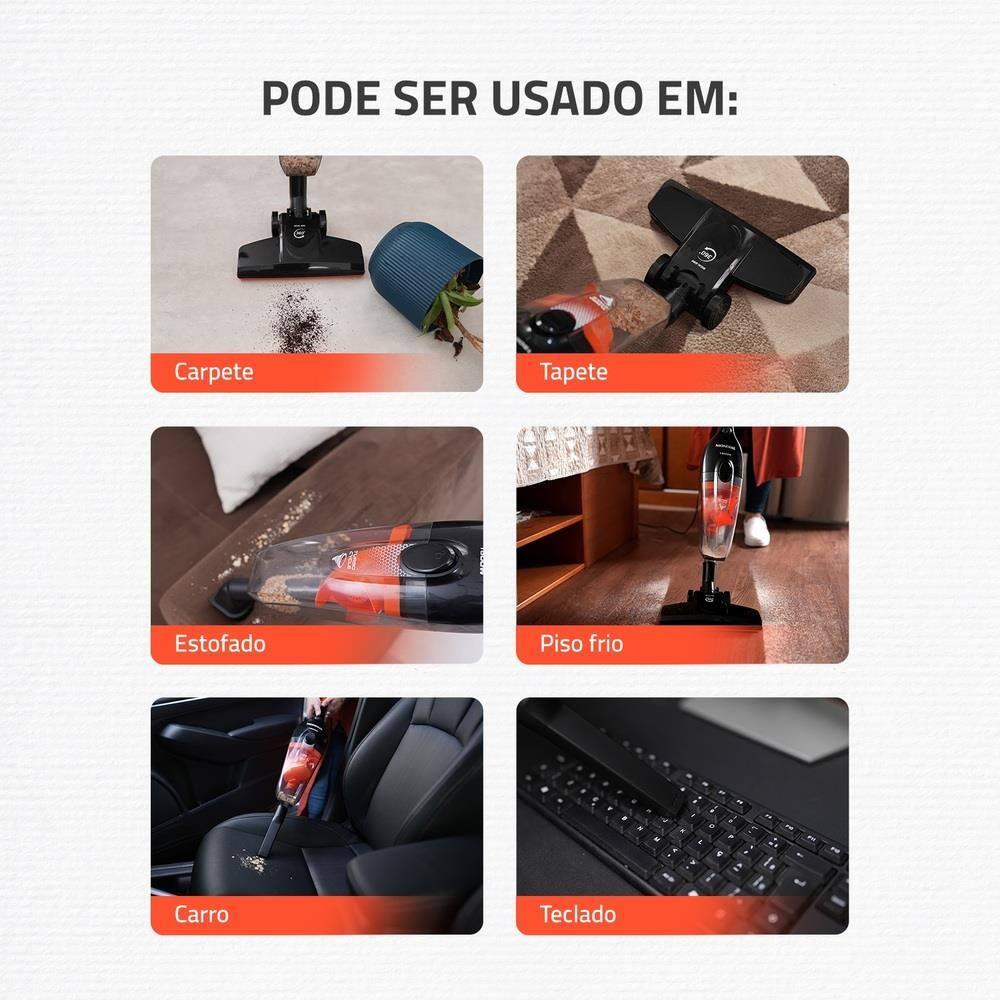 PODE SER USADO EM:

Carpete

Tapete

Estofado

Piso frio

Carro

Teclado