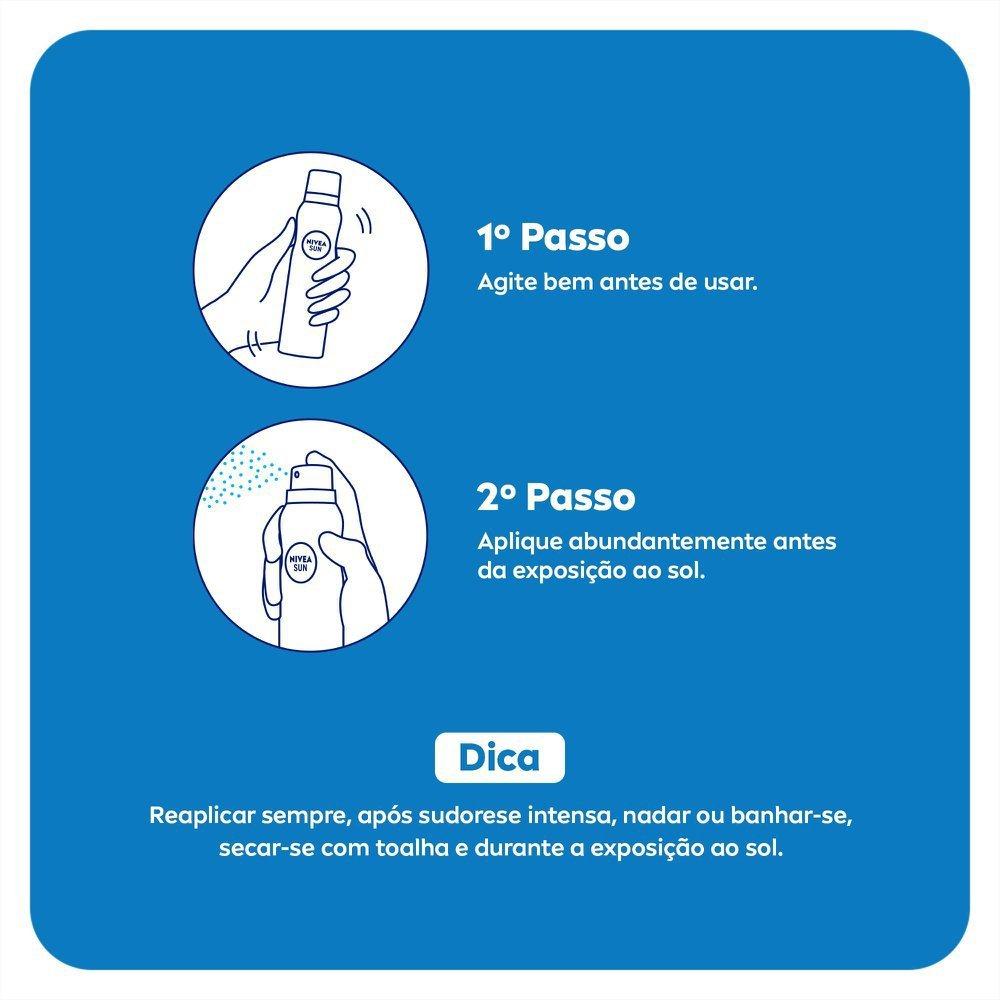 NIVEA SUN

1º Passo
Agite bem antes de usar.

NIVEA SUN

2º Passo
Aplique abundantemente antes da exposição ao sol.

Dica
Reaplicar sempre, após sudorese intensa, nadar ou banhar-se, secar-se com toalha e durante a exposição ao sol.