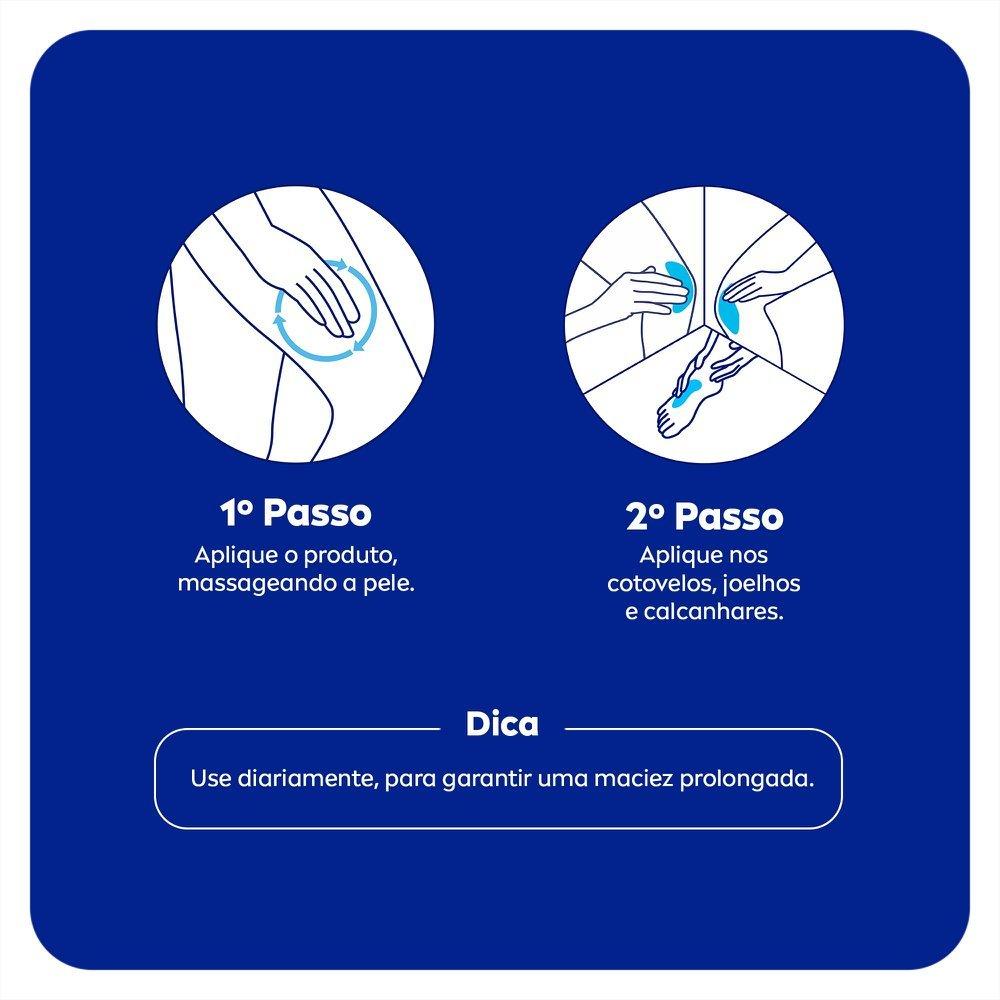 1º Passo
Aplique o produto, massageando a pele.

2º Passo
Aplique nos cotovelos, joelhos e calcanhares.

Dica
Use diariamente, para garantir uma maciez prolongada.