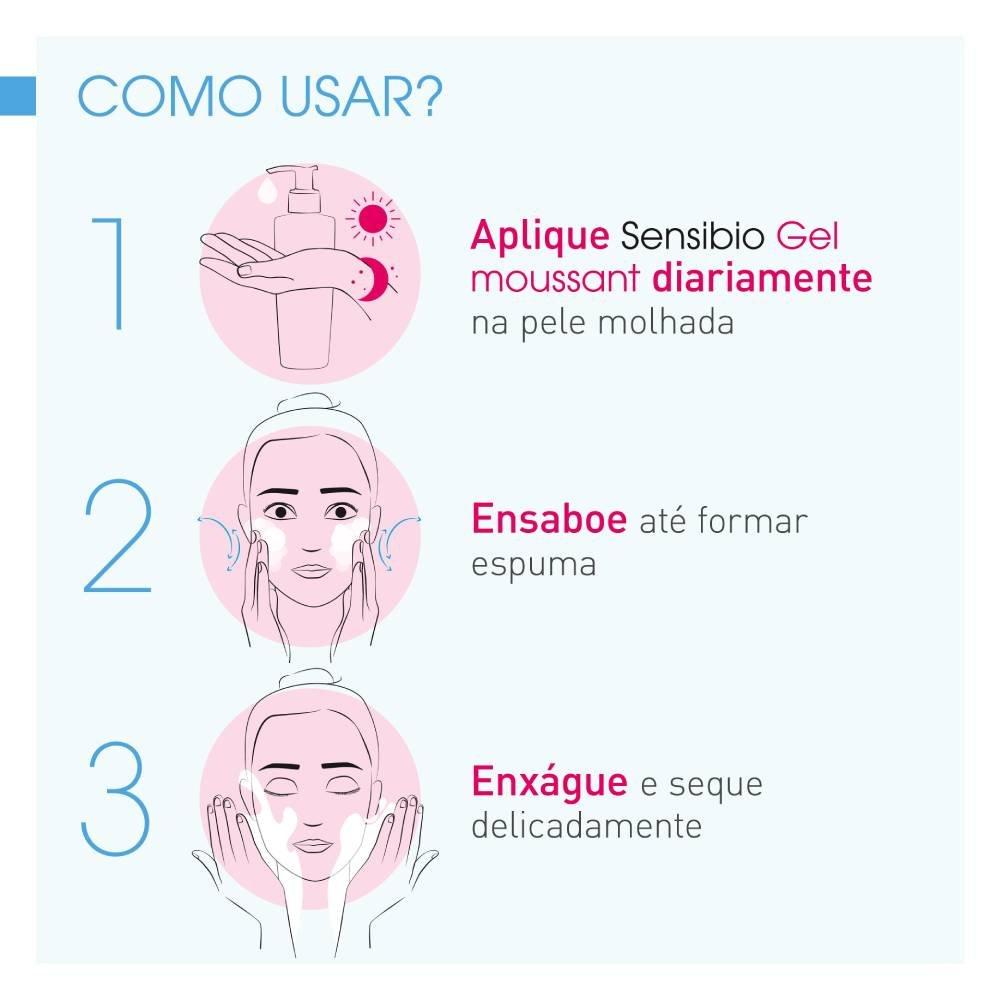 COMO USAR?

1

Aplique Sensibio Gel moussant diariamente na pele molhada

2

Ensaboe até formar espuma

3

Enxágue e seque delicadamente