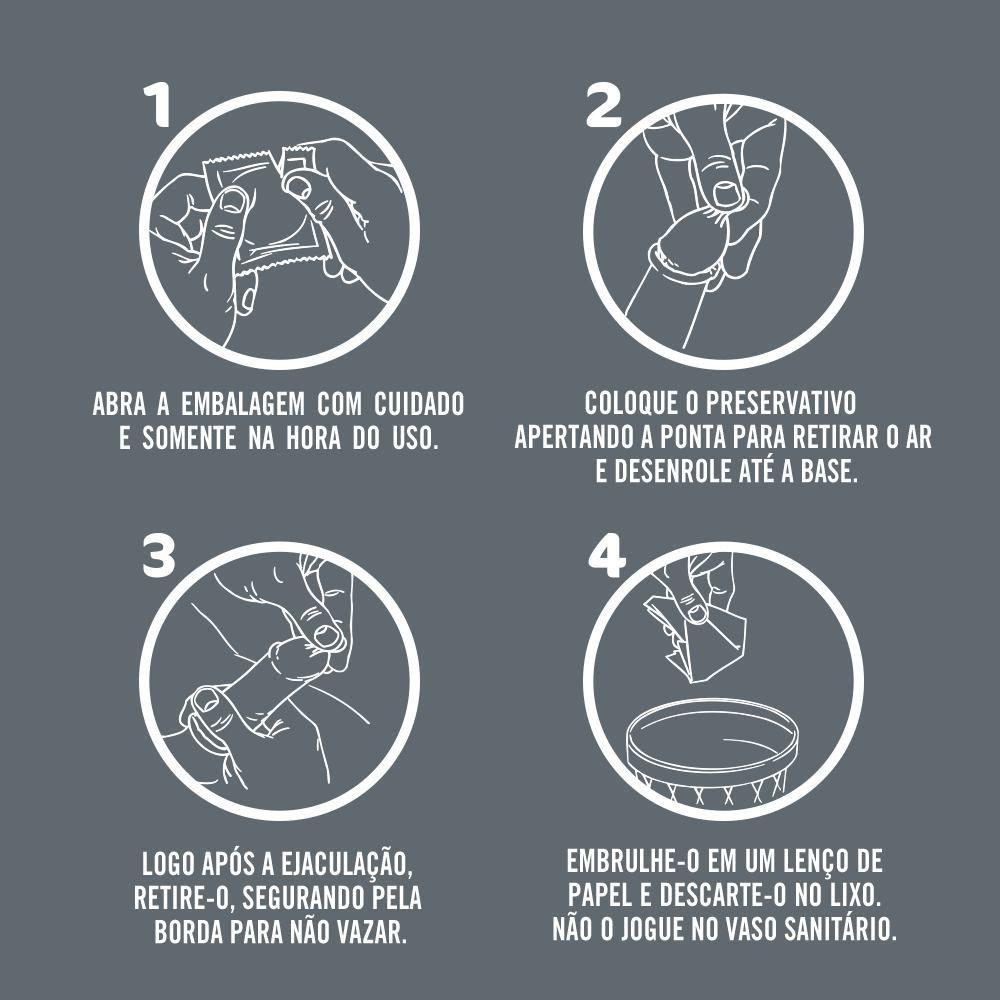 1

ABRA A EMBALAGEM COM CUIDADO E SOMENTE NA HORA DO USO.

2

COLOQUE O PRESERVATIVO APERTANDO A PONTA PARA RETIRAR O AR E DESENROLE ATÉ A BASE.

3

LOGO APÓS A EJACULAÇÃO, RETIRE-O, SEGURANDO PELA BORDA PARA NÃO VAZAR.

4

EMBRULHE-O EM UM LENÇO DE PAPEL E DESCARTE-O NO LIXO. NÃO O JOGUE NO VASO SANITÁRIO.