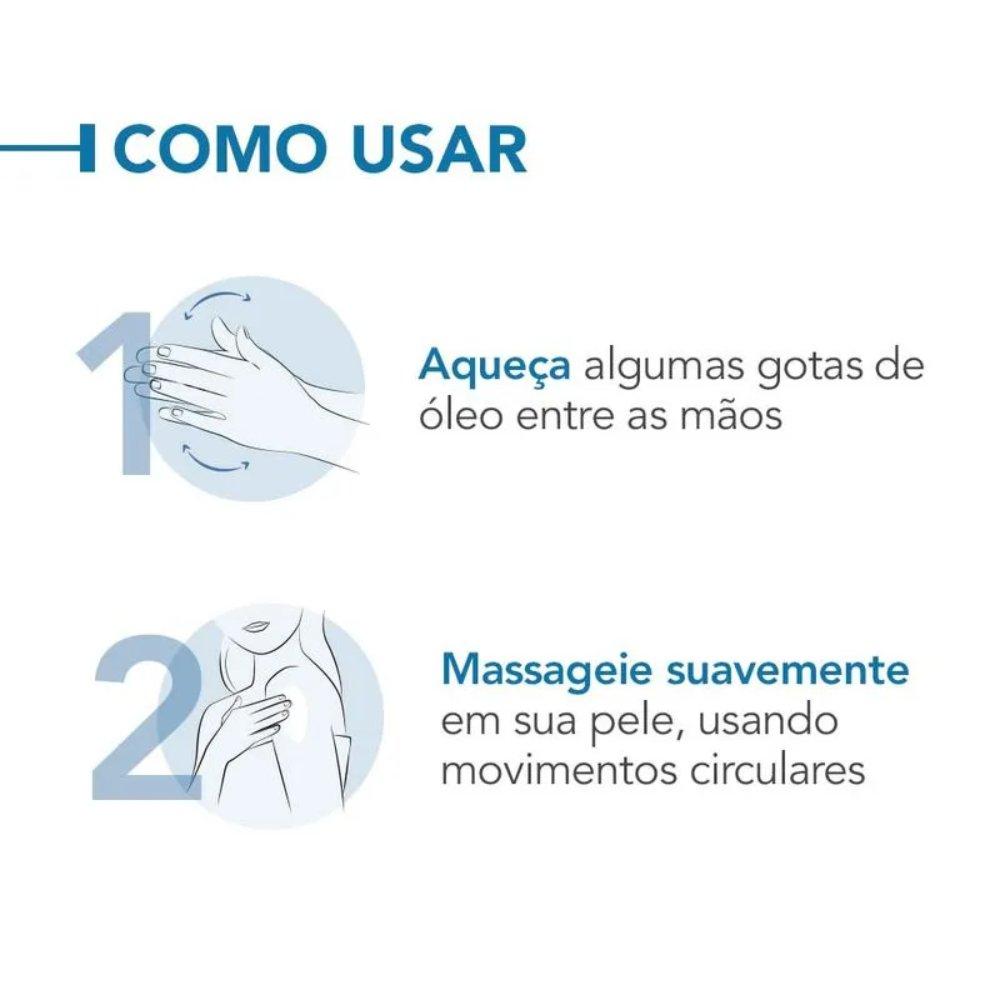 COMO USAR

1

Aqueça algumas gotas de óleo entre as mãos

2

Massageie suavemente em sua pele, usando movimentos circulares