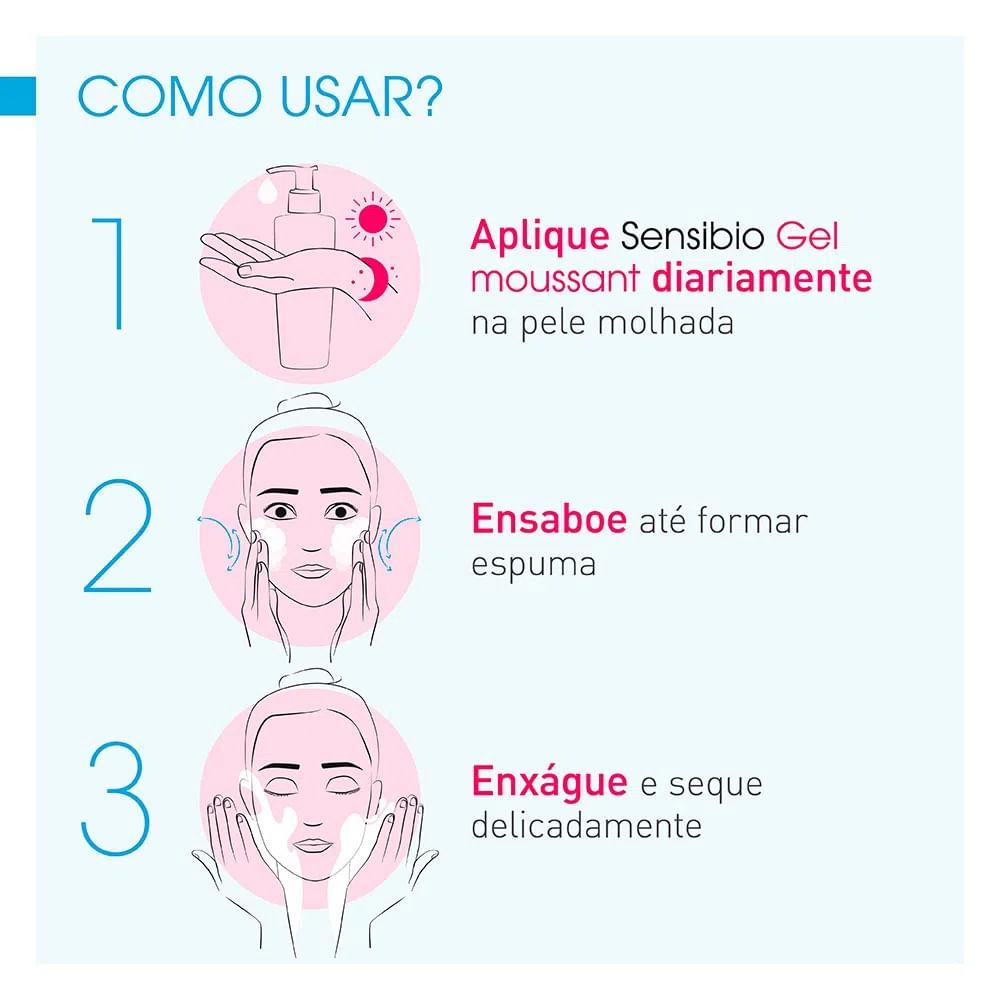 COMO USAR?

1

Aplique Sensibio Gel moussant diariamente na pele molhada

2

Ensaboe até formar espuma

3

Enxágue e seque delicadamente