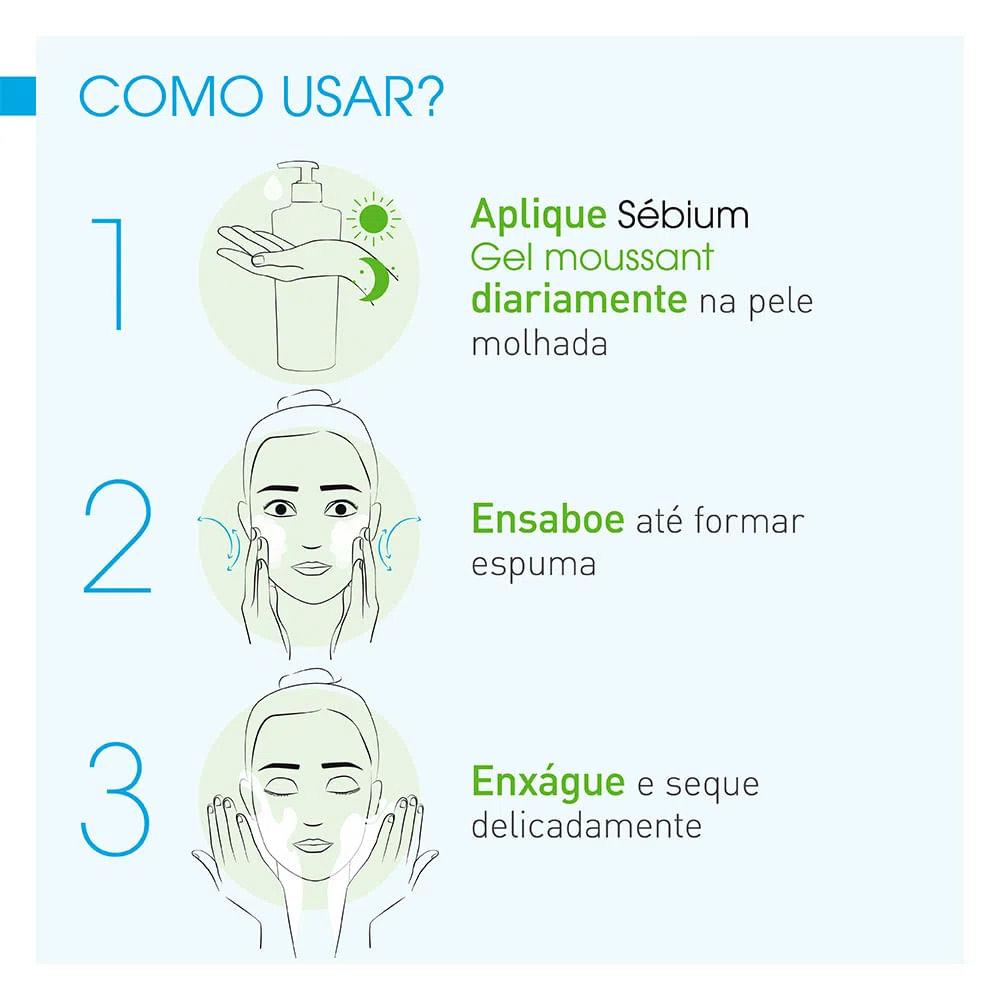 COMO USAR?

1

Aplique Sébium Gel moussant diariamente na pele molhada

2

Ensaboe até formar espuma

3

Enxágue e seque delicadamente