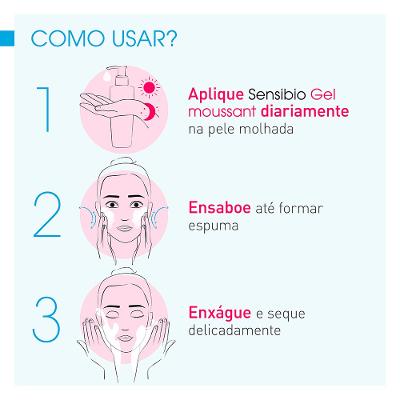 COMO USAR?

1

Aplique Sensibio Gel moussant diariamente na pele molhada

2

Ensaboe até formar espuma

3

Enxágue e seque delicadamente