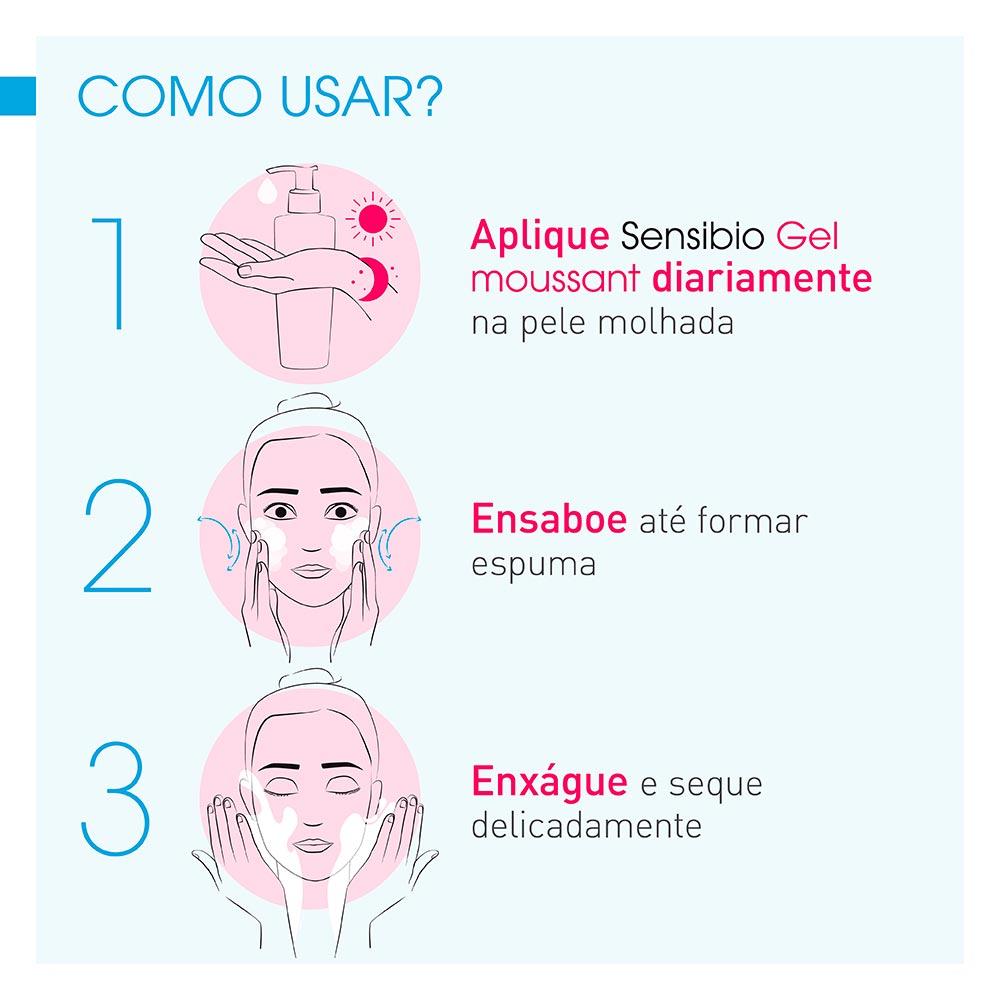 COMO USAR?

1

Aplique Sensibio Gel moussant diariamente na pele molhada

2

Ensaboe até formar espuma

3

Enxágue e seque delicadamente