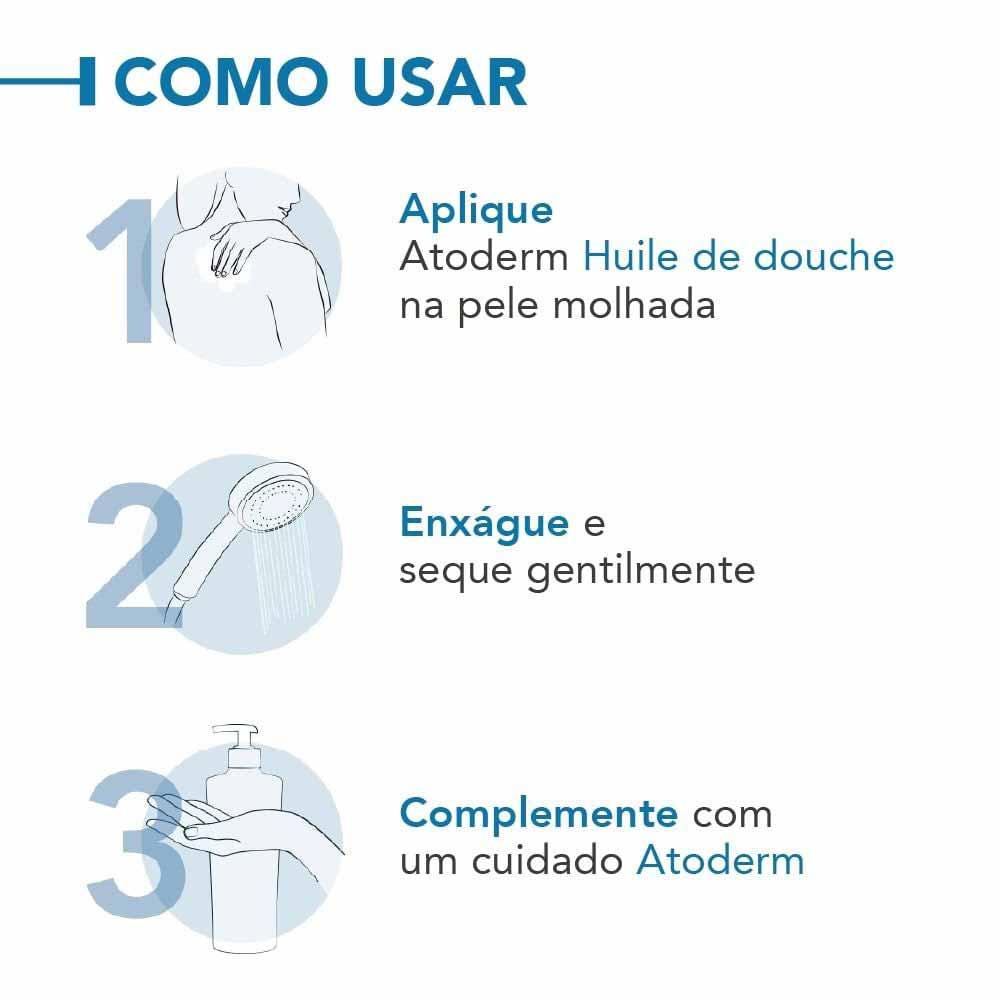 COMO USAR

1

Aplique
Atoderm Huile de douche na pele molhada

2

Enxágue e seque gentilmente

3

Complemente com um cuidado Atoderm