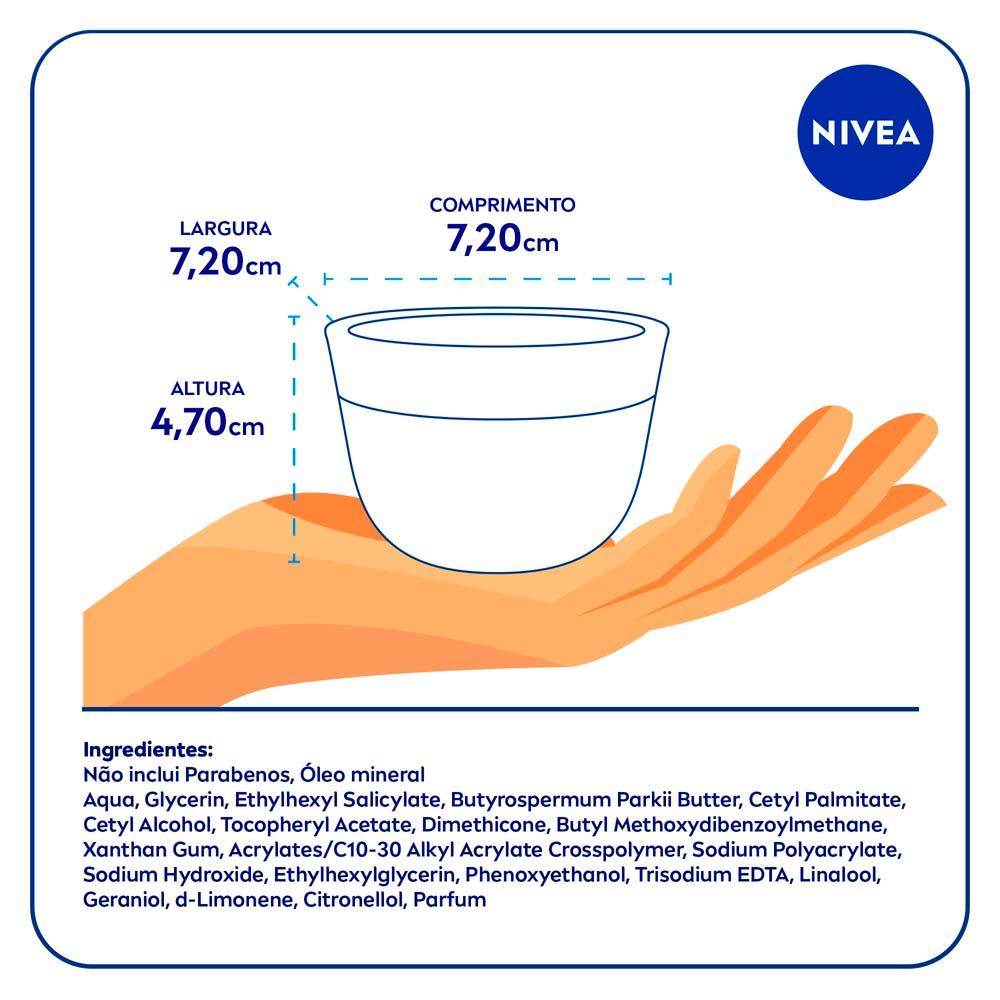 NIVEA

LARGURA
7,20cm

COMPRIMENTO
7,20cm

ALTURA
4,70cm

Ingredientes:
Não inclui Parabenos, Óleo mineral
Aqua, Glycerin, Ethylhexyl Salicylate, Butyrospermum Parkii Butter, Cetyl Palmitate, Cetyl Alcohol, Tocopheryl Acetate, Dimethicone, Butyl Methoxydibenzoylmethane, Xanthan Gum, Acrylates/C10-30 Alkyl Acrylate Crosspolymer, Sodium Polyacrylate, Sodium Hydroxide, Ethylhexylglycerin, Phenoxyethanol, Trisodium EDTA, Linalool, Geraniol, d-Limonene, Citronellol, Parfum