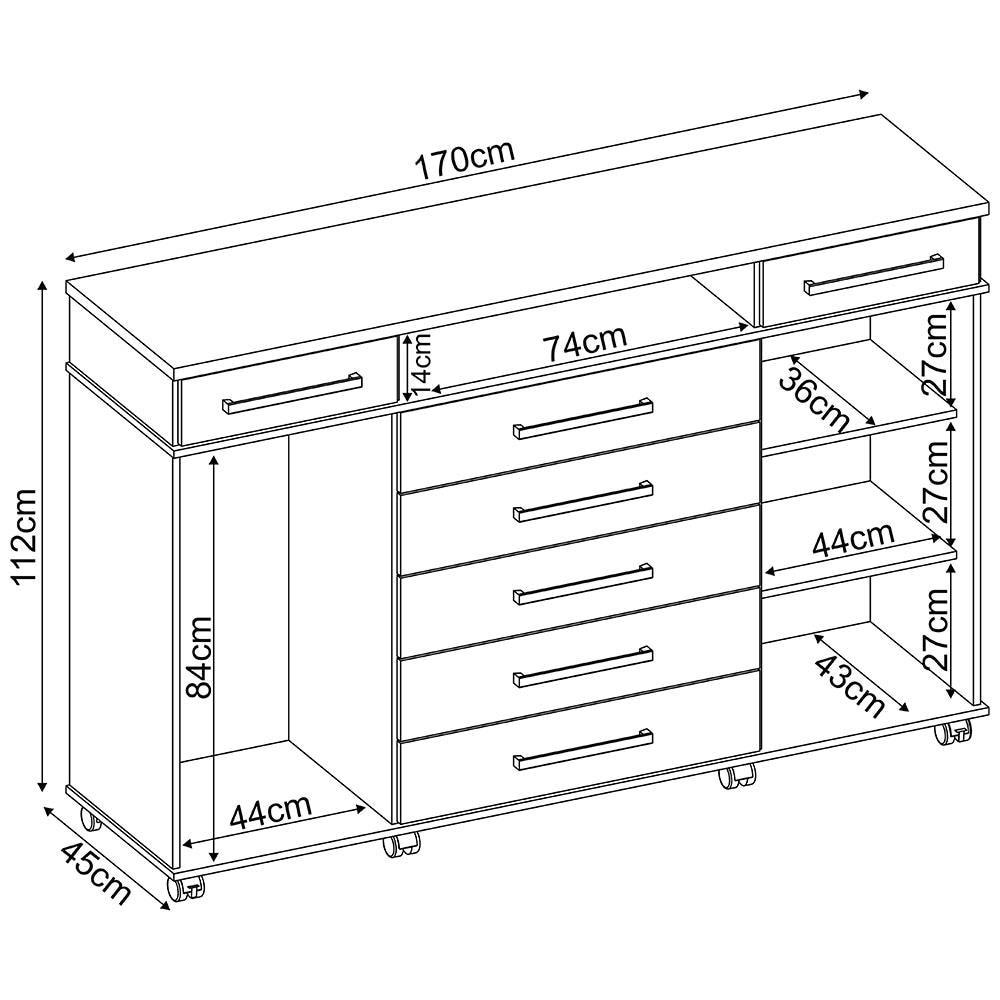 170cm

112cm

14cm

74cm

27cm

36cm

27cm

44cm

27cm

43cm

84cm

44cm

45cm