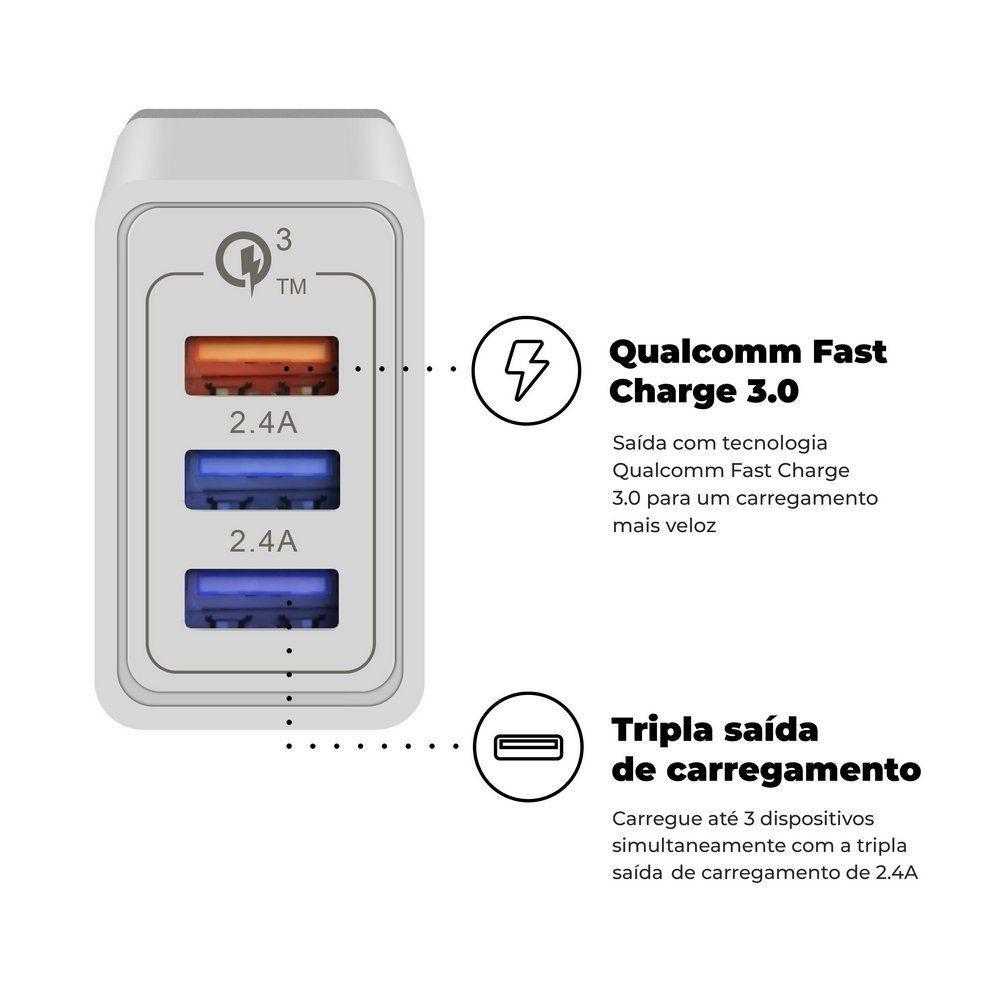 3
TM

2.4A

2.4A

Qualcomm Fast Charge 3.0

Saída com tecnologia Qualcomm Fast Charge 3.0 para um carregamento mais veloz

Tripla saída de carregamento

Carregue até 3 dispositivos simultaneamente com a tripla saída de carregamento de 2.4A