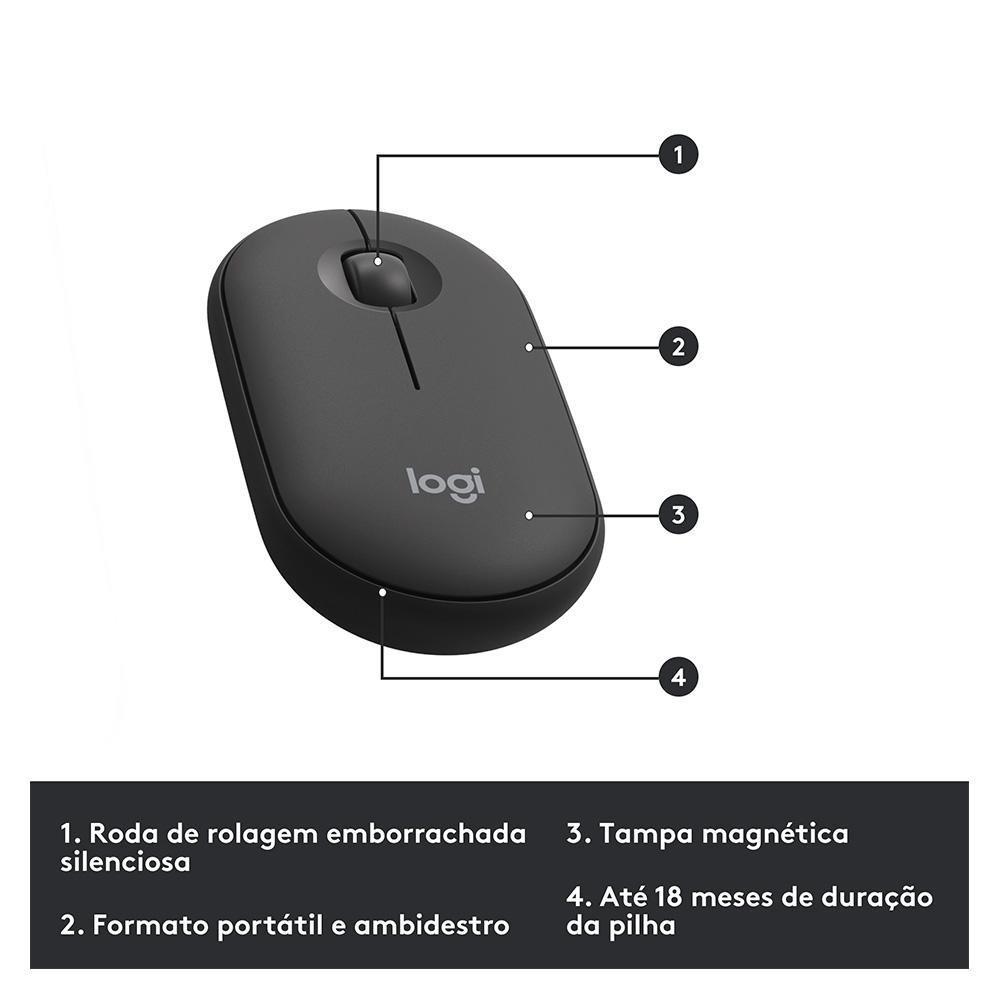 1

2

logi

3

4

1. Roda de rolagem emborrachada silenciosa

2. Formato portátil e ambidestro

3. Tampa magnética

4. Até 18 meses de duração da pilha