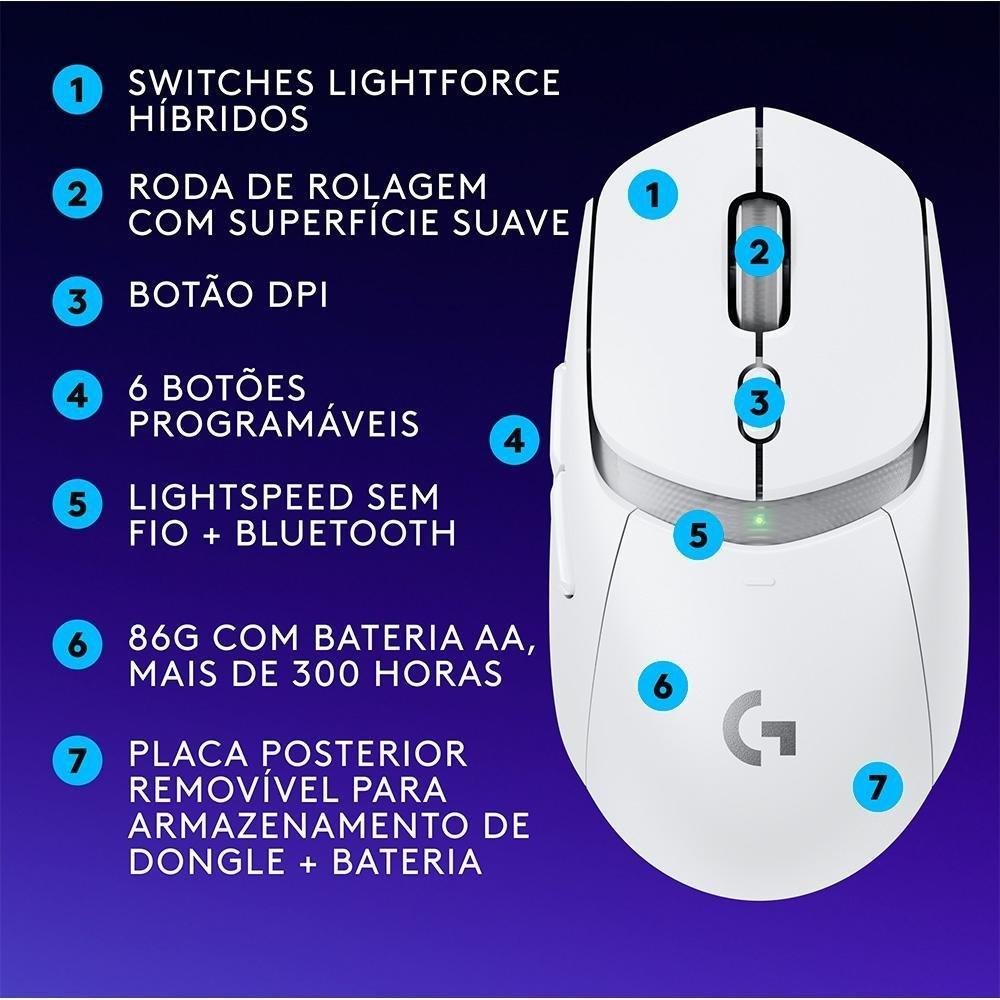 1 SWITCHES LIGHTFORCE HÍBRIDOS

2 RODA DE ROLAGEM COM SUPERFÍCIE SUAVE

3 BOTÃO DPI

4 6 BOTÕES PROGRAMÁVEIS

5 LIGHTSPEED SEM FIO + BLUETOOTH

6 86G COM BATERIA AA, MAIS DE 300 HORAS

7 PLACA POSTERIOR REMOVÍVEL PARA ARMAZENAMENTO DE DONGLE + BATERIA

1

2

3

4

5

6

G

7