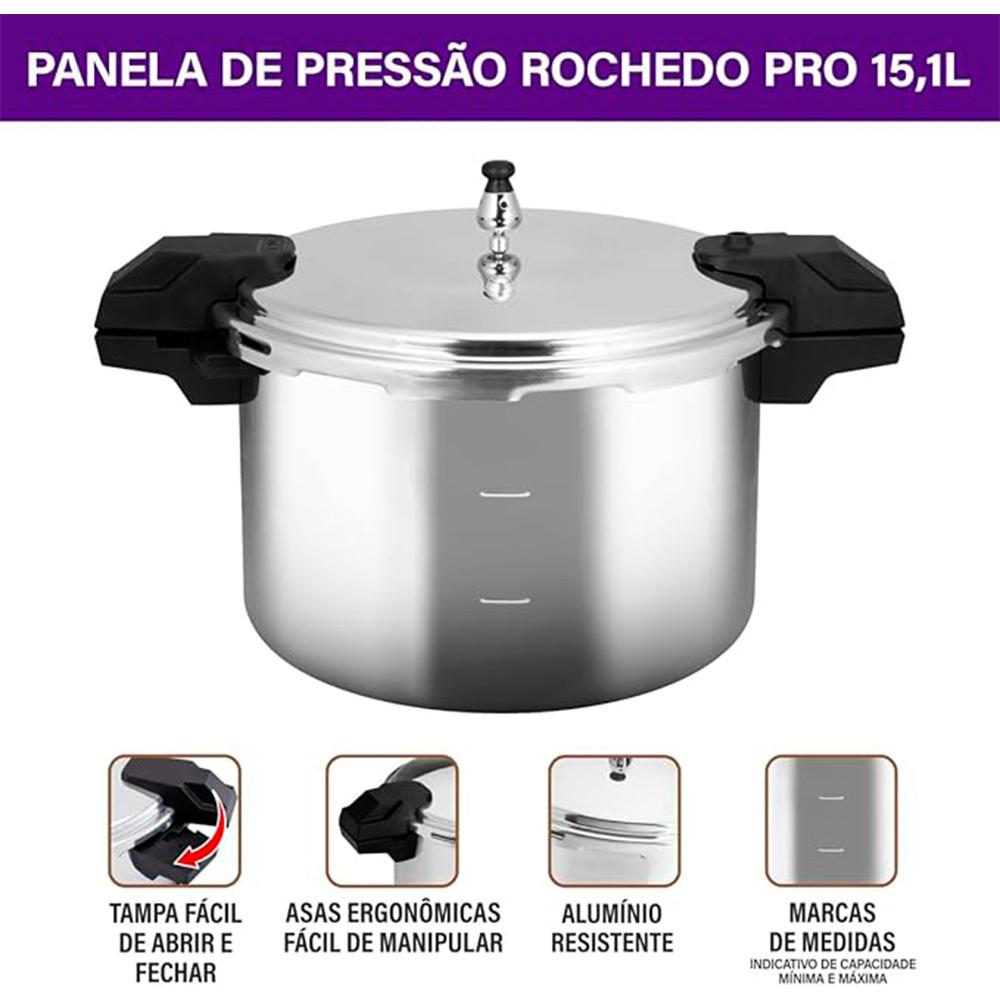 PANELA DE PRESSÃO ROCHEDO PRO 15,1L

TAMPA FÁCIL DE ABRIR E FECHAR

ASAS ERGONÔMICAS FÁCIL DE MANIPULAR

ALUMÍNIO RESISTENTE

MARCAS DE MEDIDAS
INDICATIVO DE CAPACIDADE MÍNIMA E MÁXIMA