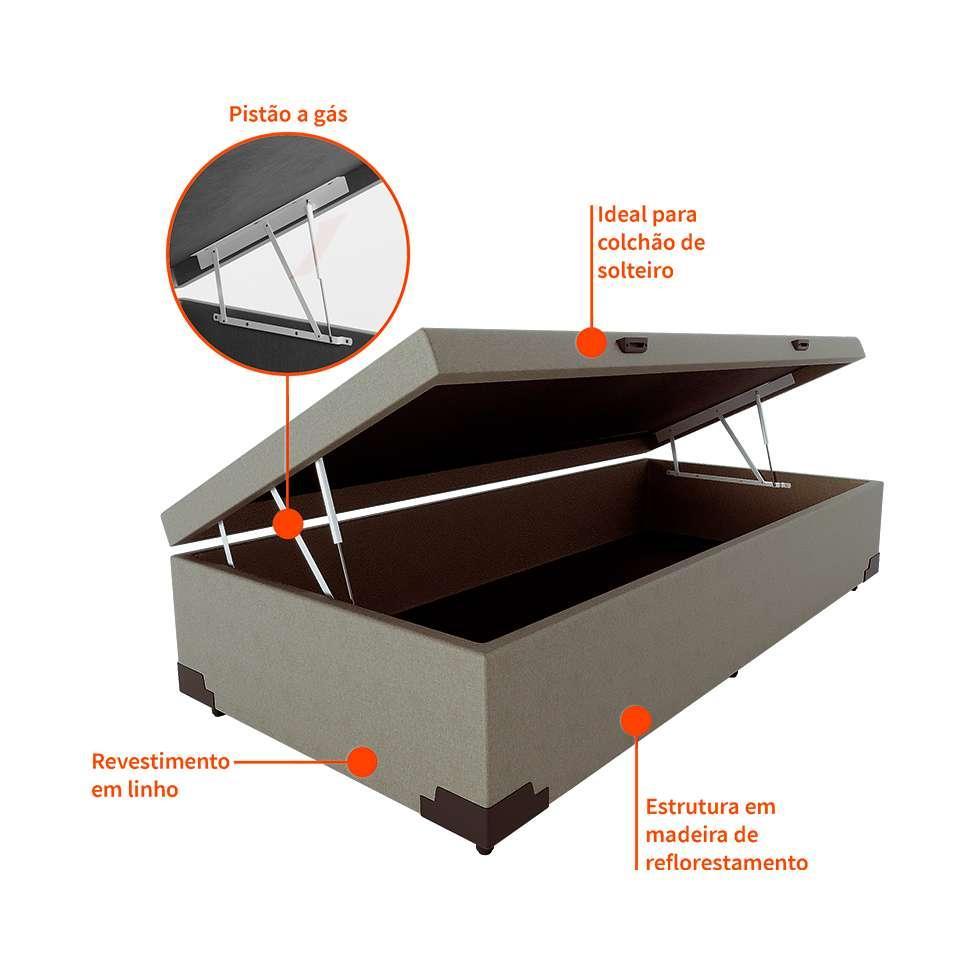 Pistão a gás

Ideal para colchão de solteiro

Revestimento em linho

Estrutura em madeira de reflorestamento