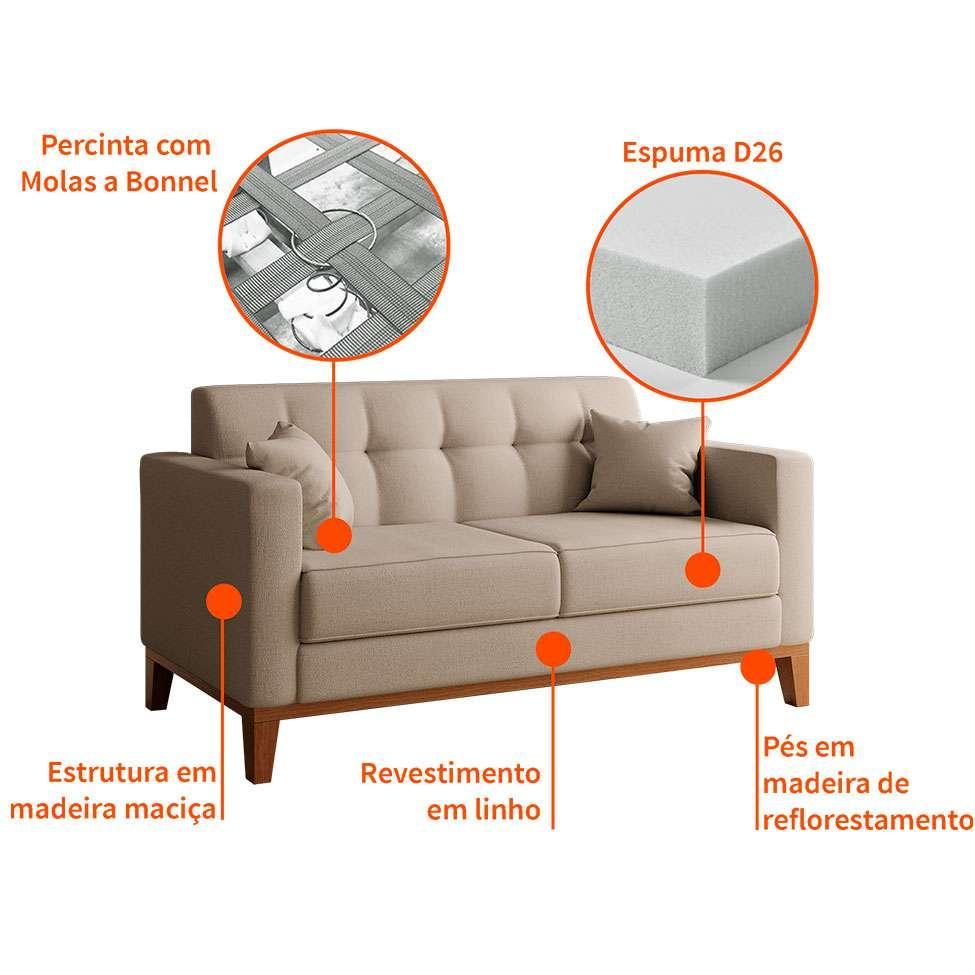 Percinta com Molas a Bonnel

Espuma D26

Estrutura em madeira maciça

Revestimento em linho

Pés em madeira de reflorestamento