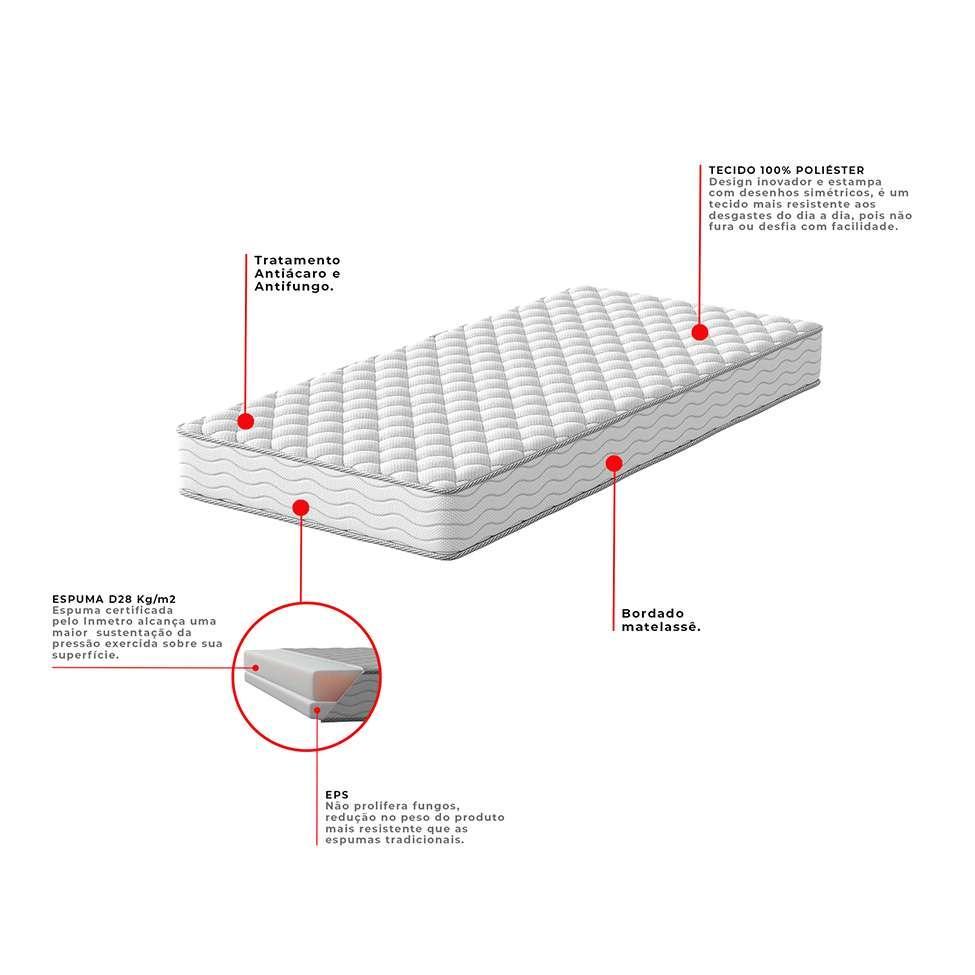 TECIDO 100% POLIÉSTER
Design inovador e estampa com desenhos simétricos, é um tecido mais resistente aos desgastes do dia a dia, pois não fura ou desfia com facilidade.

Tratamento Antiácaro e Antifungo.

ESPUMA D28 Kg/m2
Espuma certificada pelo Inmetro alcança uma maior sustentação da pressão exercida sobre sua superfície.

Bordado matelassê.

EPS
Não prolifera fungos, redução no peso do produto mais resistente que as espumas tradicionais.