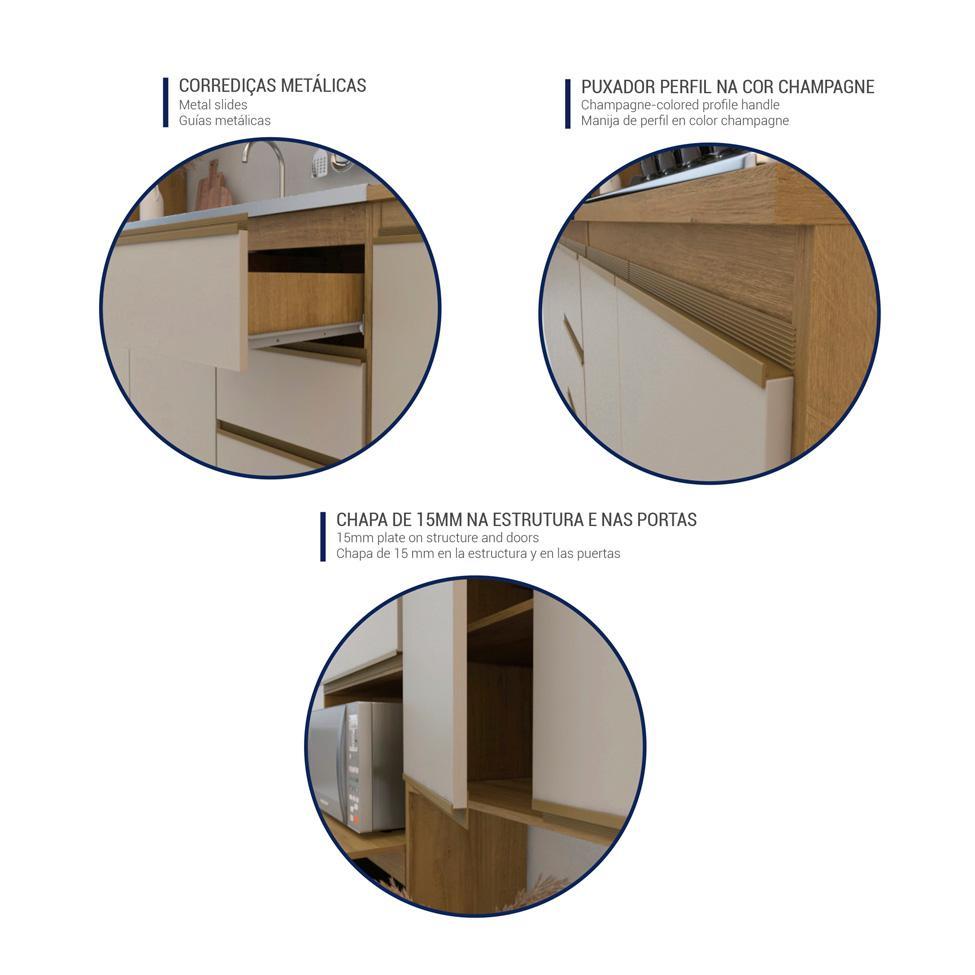 CORREDIÇAS METÁLICAS
Metal slides
Guías metálicas

PUXADOR PERFIL NA COR CHAMPAGNE
Champagne-colored profile handle
Manija de perfil en color champagne

CHAPA DE 15MM NA ESTRUTURA E NAS PORTAS
15mm plate on structure and doors
Chapa de 15 mm en la estructura y en las puertas