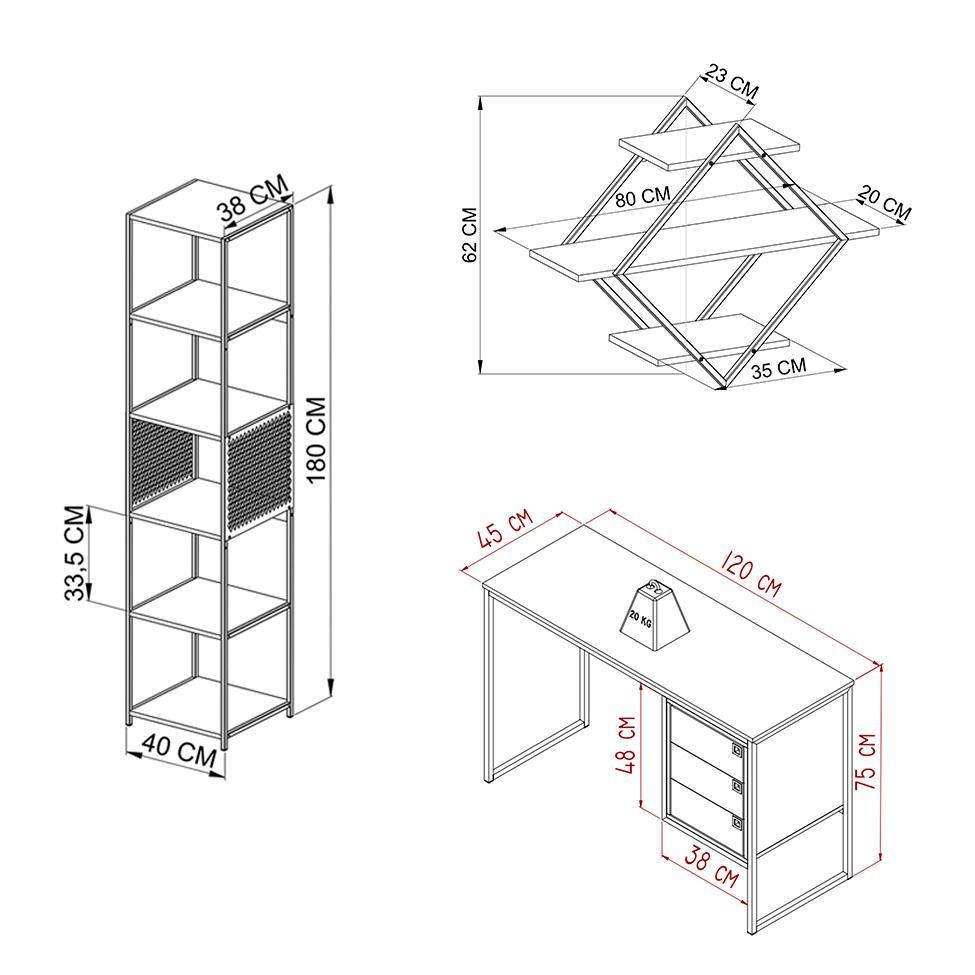 38 CM
180 CM
33,5 CM
40 CM

23 CM
80 CM
20 CM
62 CM
35 CM

45 CM
120 CM
20 KG
48 CM
75 CM
38 CM