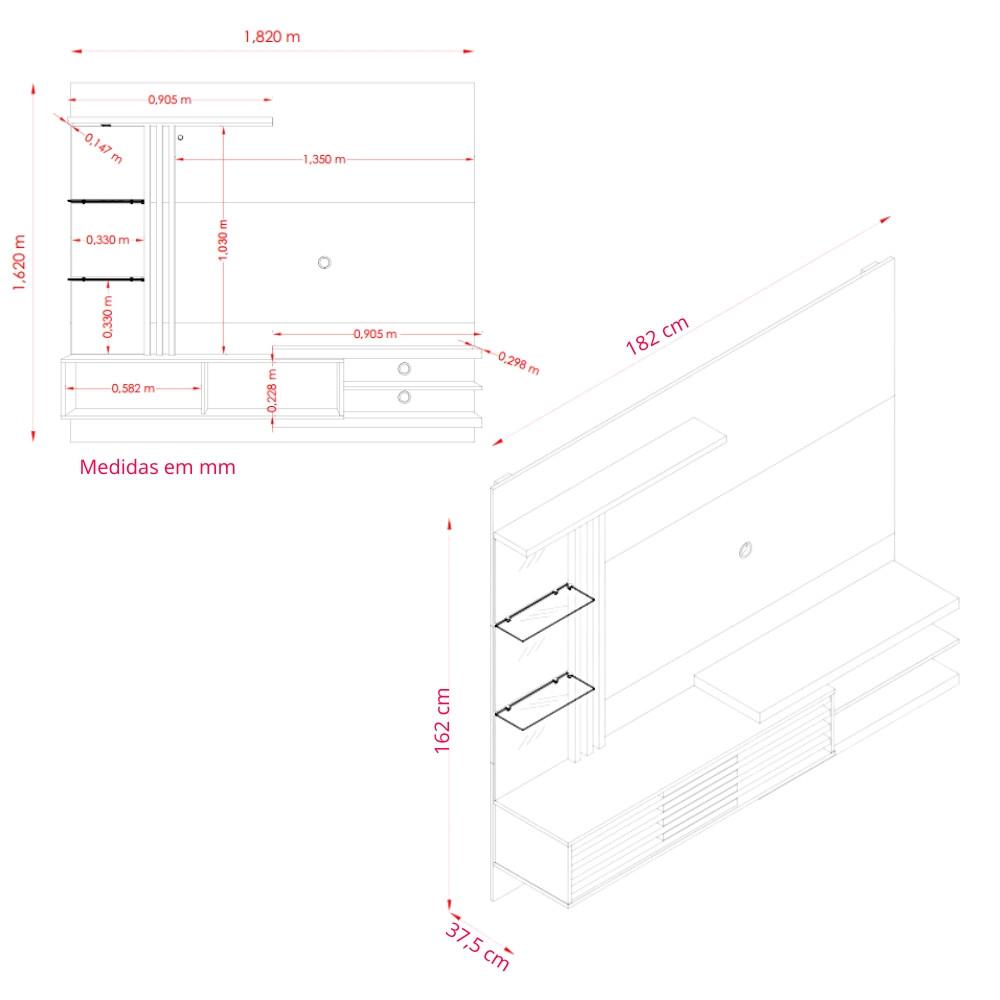 1,820 m

0,905 m

0,147 m

1,350 m

1,620 m

0,330 m

1,030 m

0,330 m

0,905 m

0,298 m

0,582 m

0,228 m

Medidas em mm

182 cm

162 cm

37,5 cm