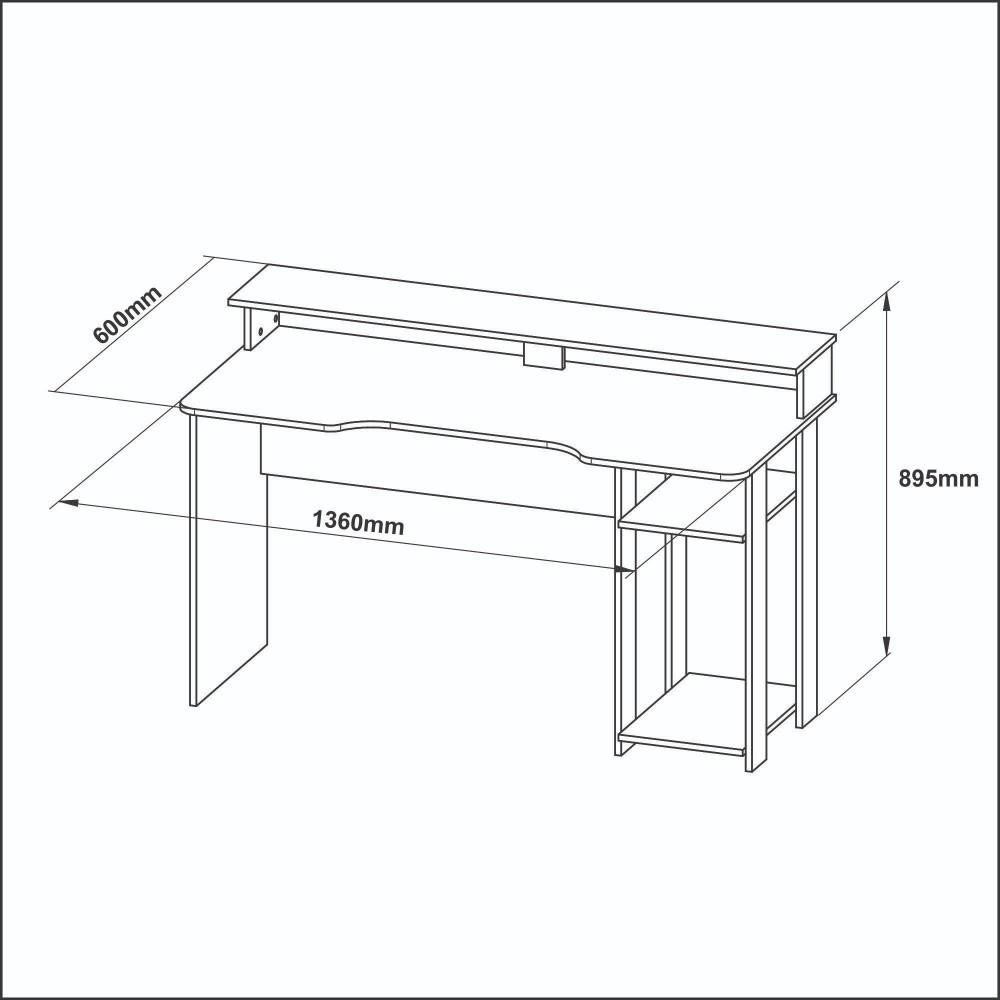 600mm
895mm
1360mm