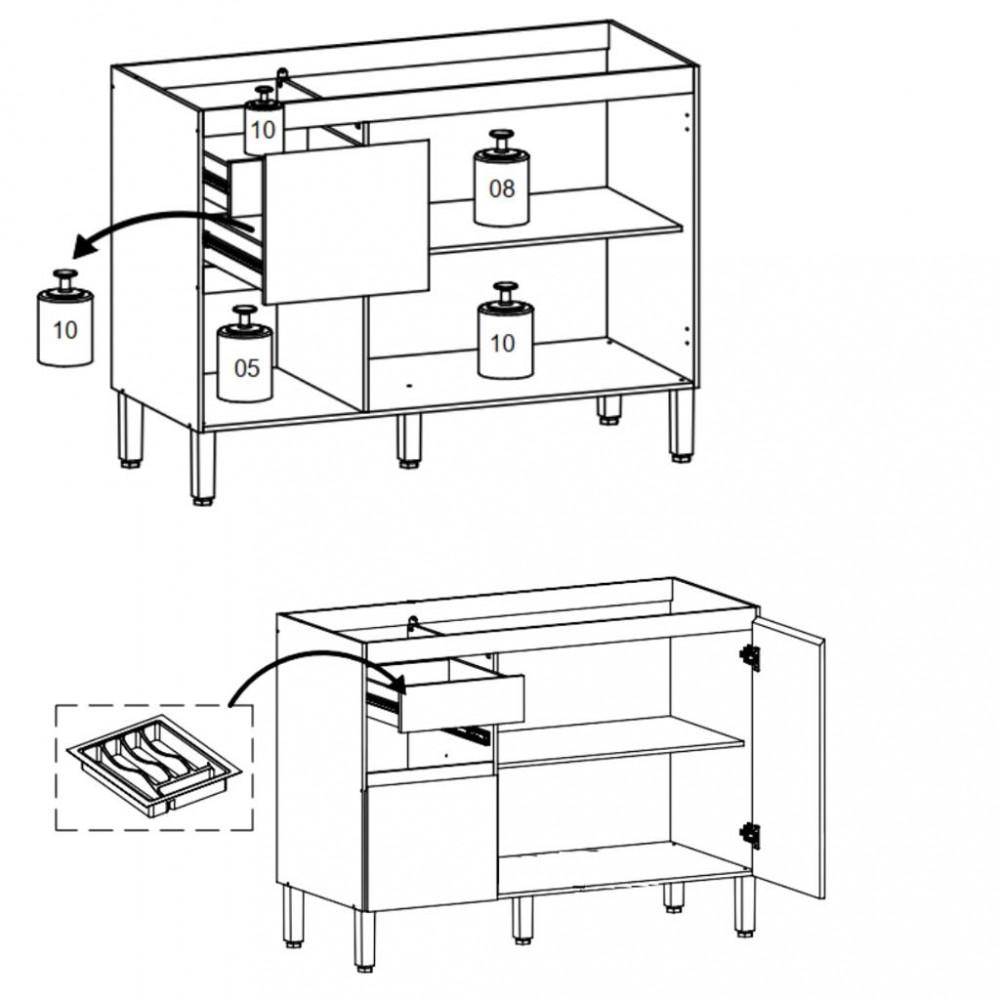 10

08

10

05

10