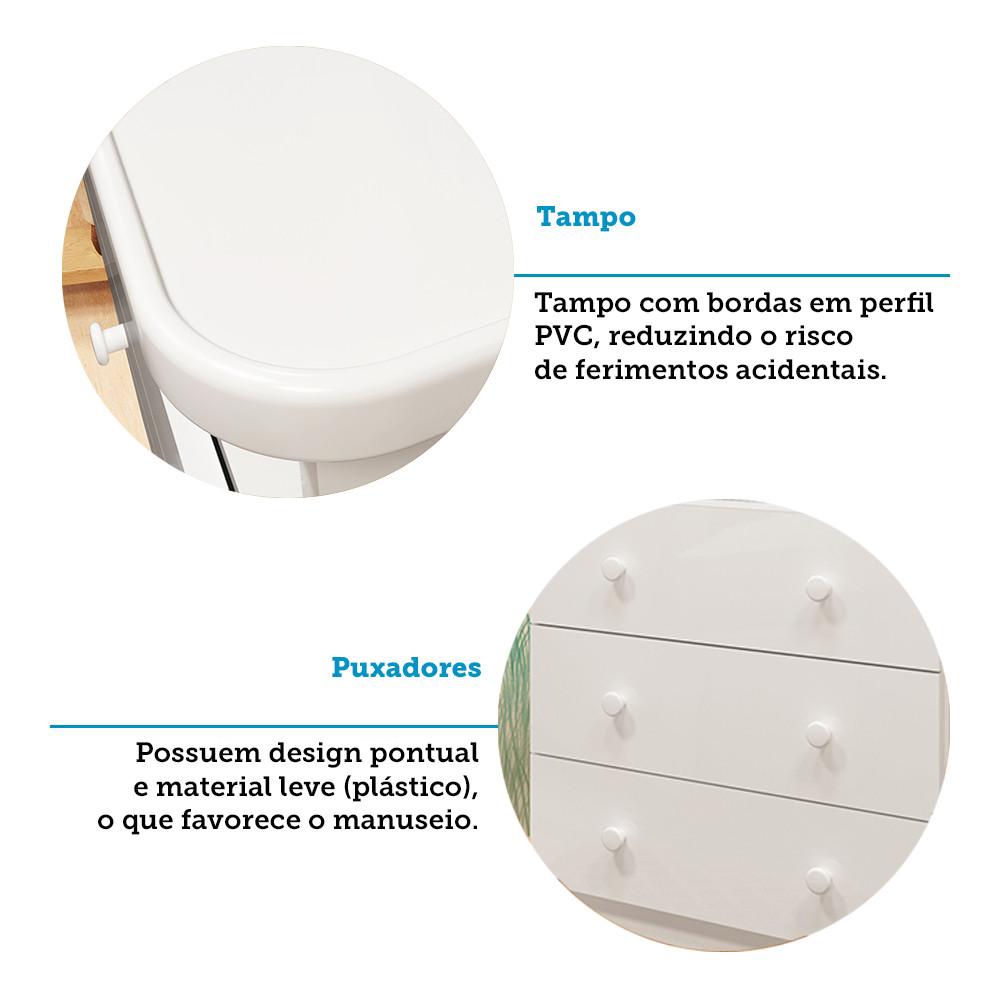 Tampo

Tampo com bordas em perfil PVC, reduzindo o risco de ferimentos acidentais.

Puxadores

Possuem design pontual e material leve (plástico), o que favorece o manuseio.