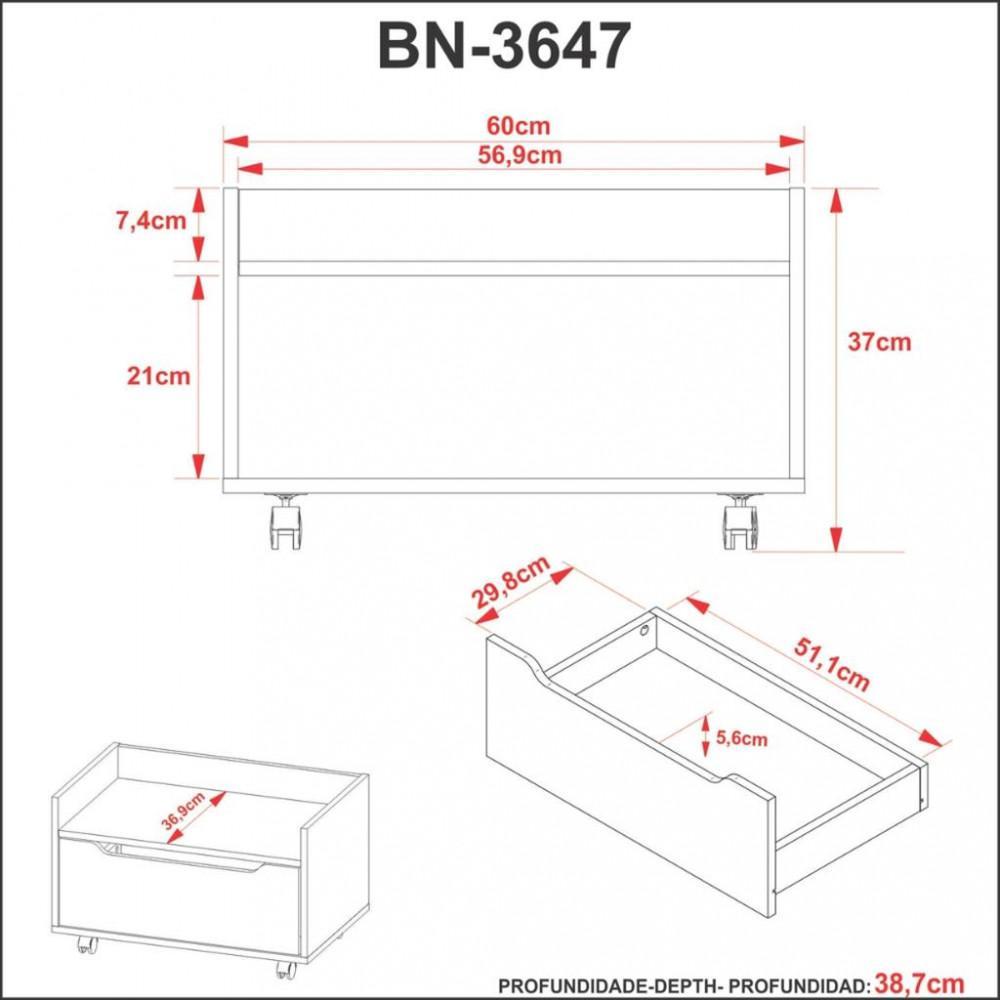 BN-3647

60cm
56,9cm

7,4cm
21cm
37cm

29,8cm
51,1cm
5,6cm

36,9cm

PROFUNDIDADE-DEPTH- PROFUNDIDAD: 38,7cm