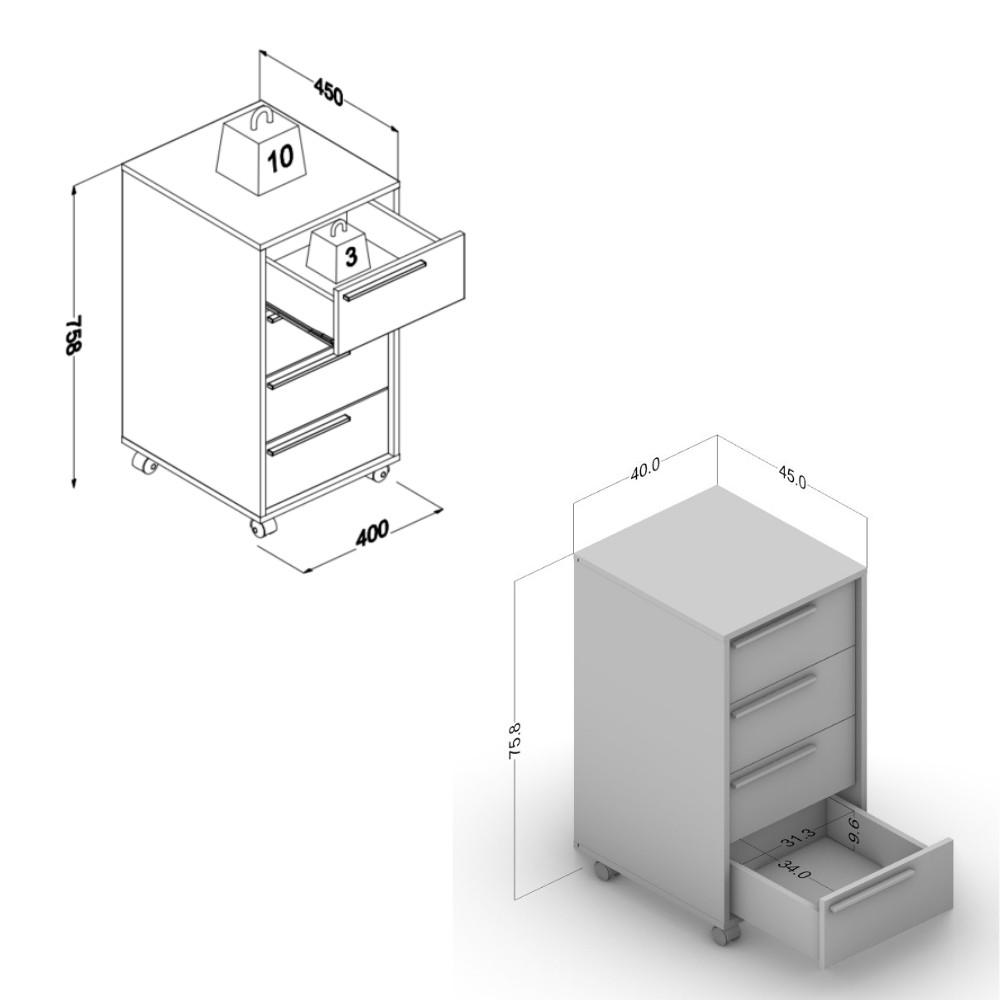 450
10
3
758
400
40.0
45.0
75.8
31.3
9.6
34.0