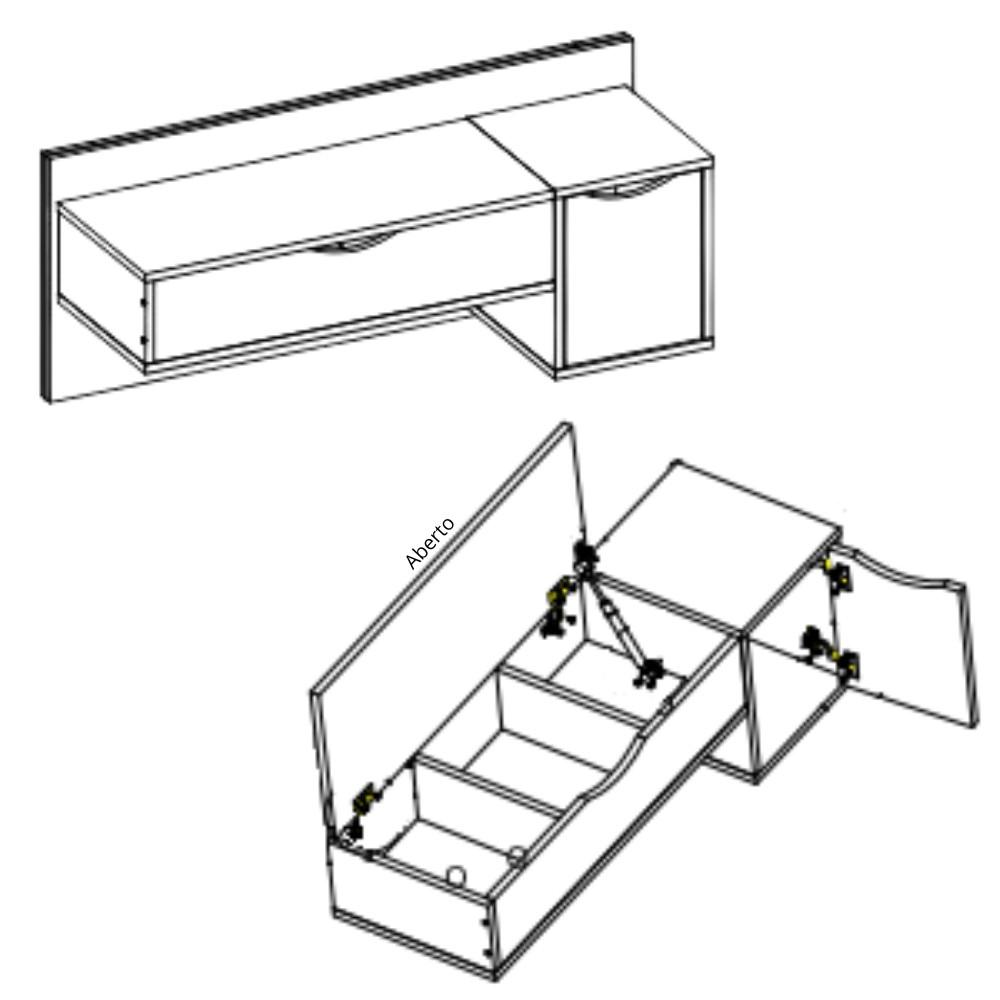 Aberto