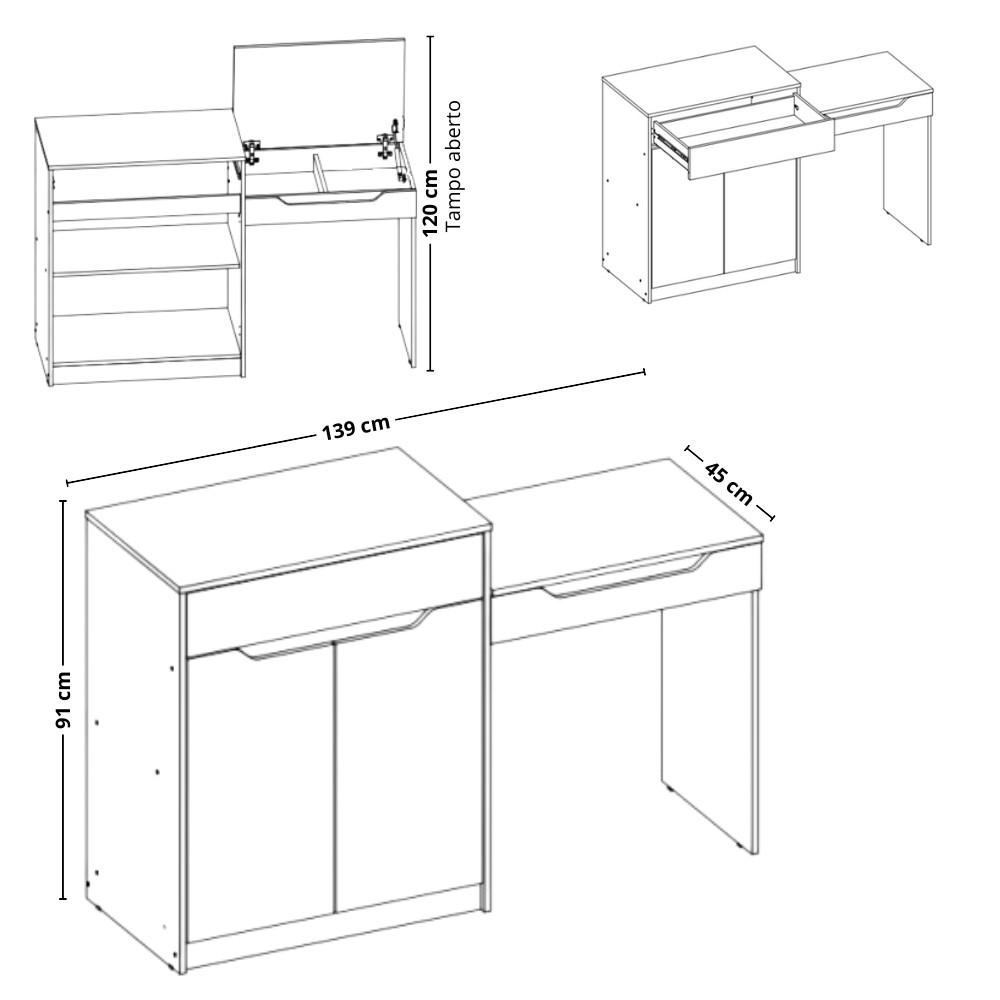 120 cm
Tampo aberto

139 cm

45 cm

91 cm