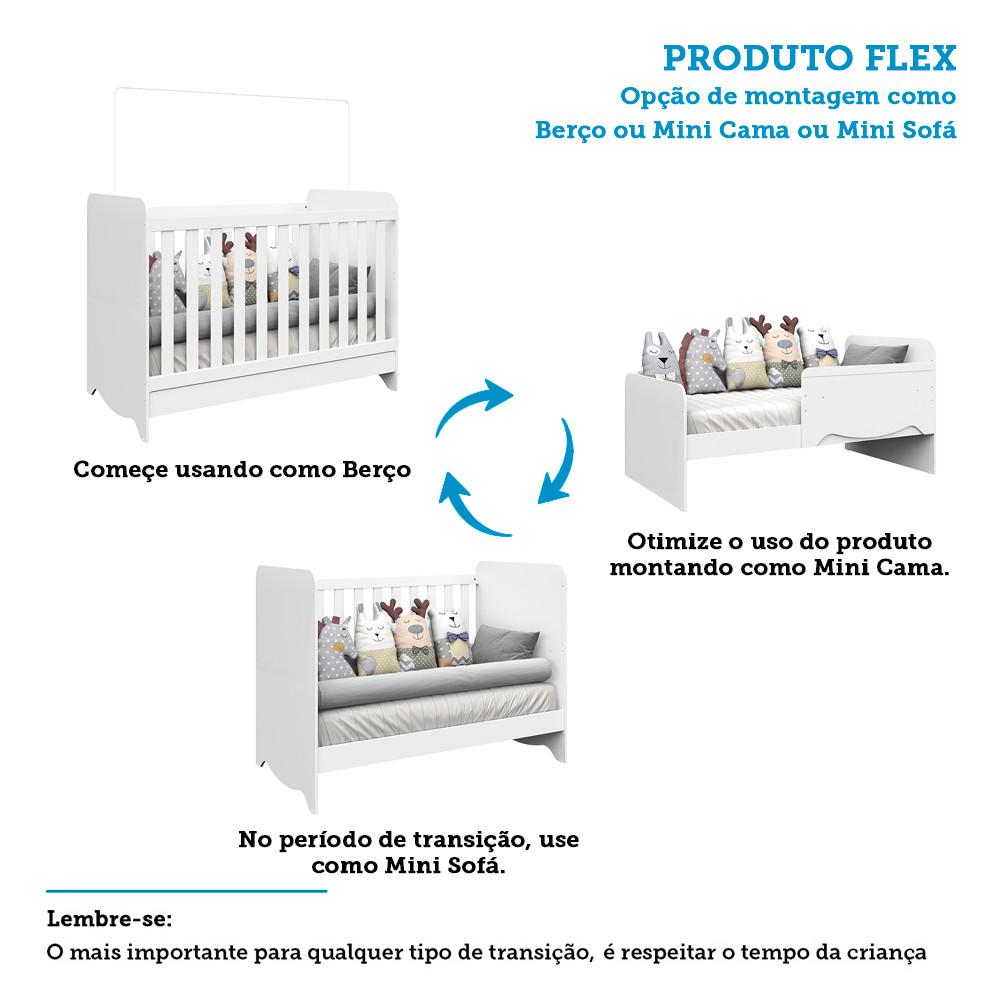 PRODUTO FLEX
Opção de montagem como
Berço ou Mini Cama ou Mini Sofá

Começe usando como Berço

Otimize o uso do produto montando como Mini Cama.

No período de transição, use como Mini Sofá.

Lembre-se:
O mais importante para qualquer tipo de transição, é respeitar o tempo da criança