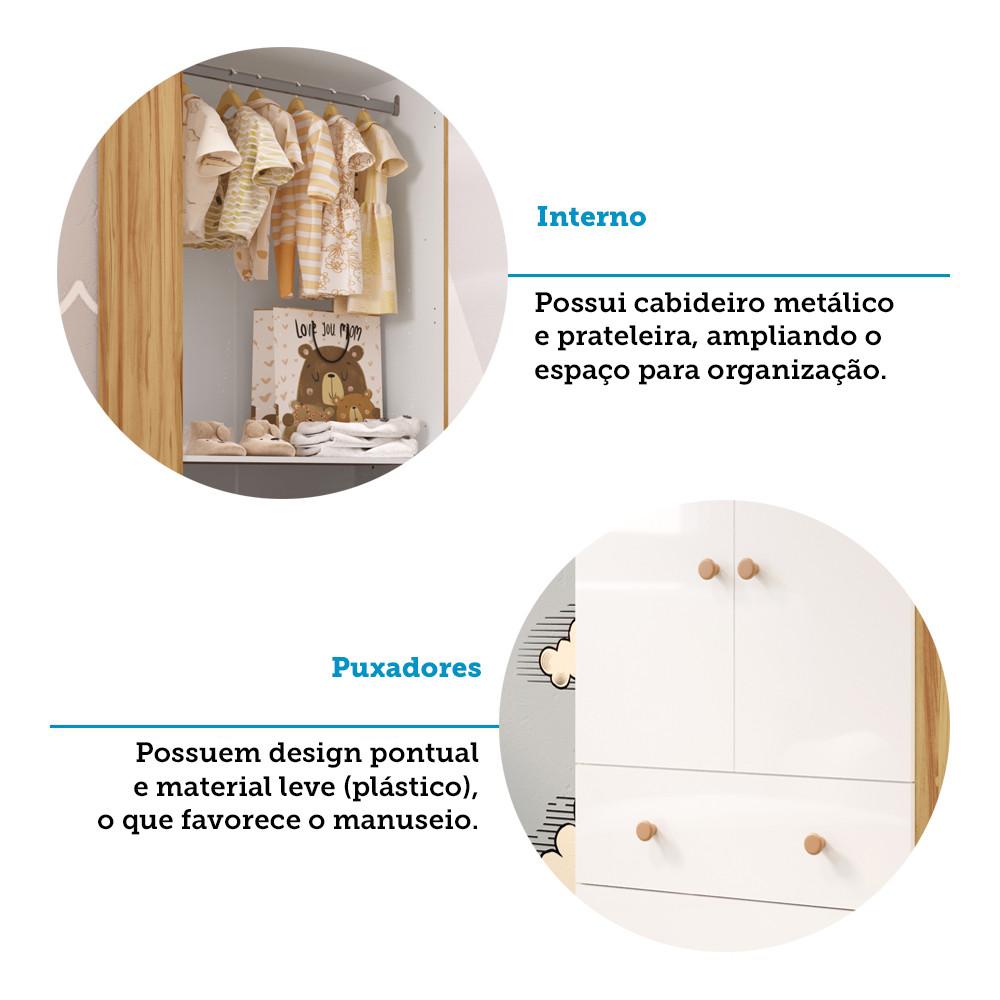 Love you mom

Interno

Possui cabideiro metálico e prateleira, ampliando o espaço para organização.

Puxadores

Possuem design pontual e material leve (plástico), o que favorece o manuseio.