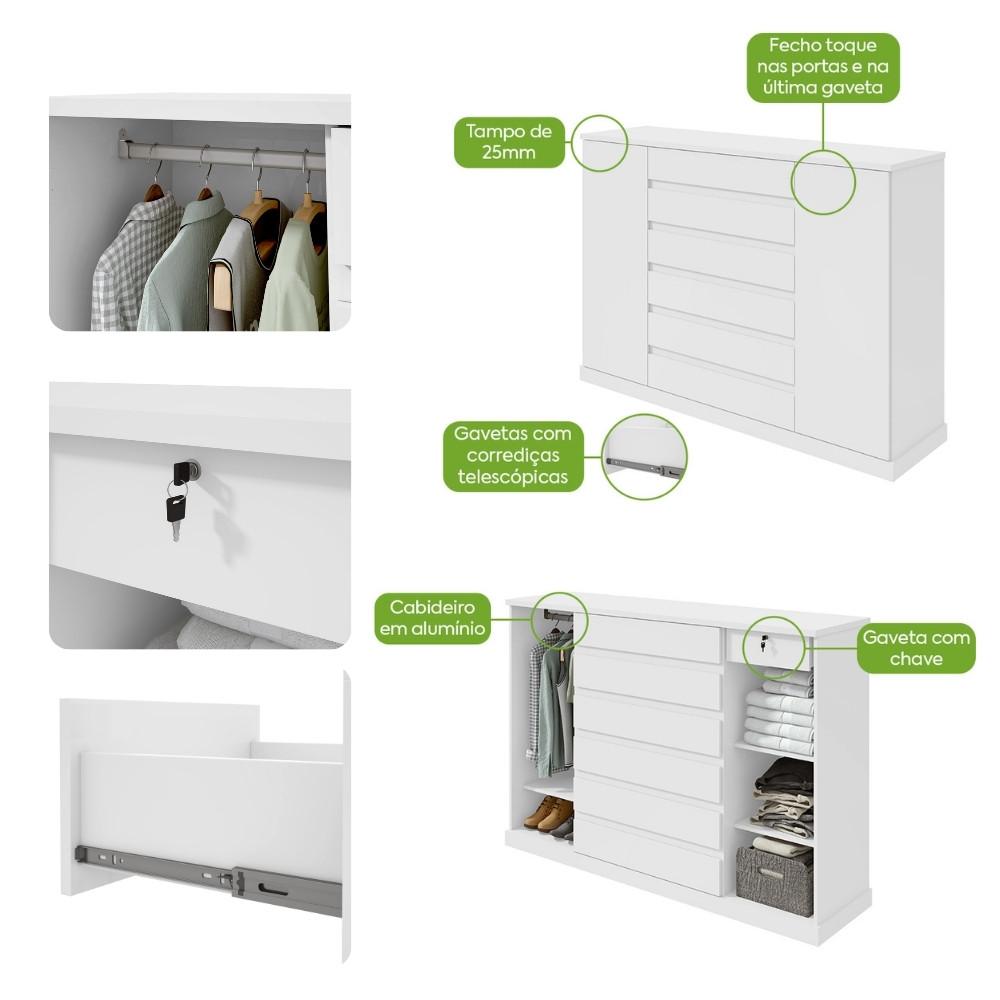 Fecho toque nas portas e na última gaveta

Tampo de 25mm

Gavetas com corrediças telescópicas

Cabideiro em alumínio

Gaveta com chave