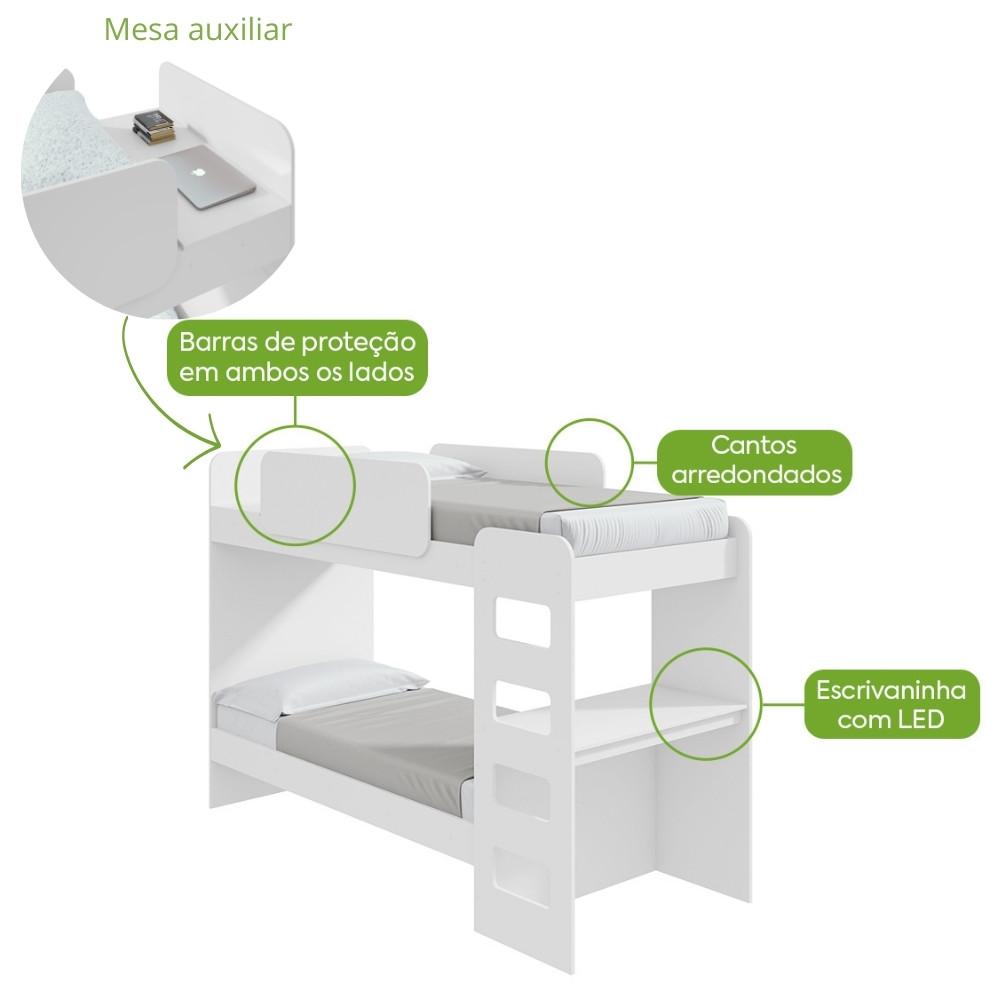 Mesa auxiliar

Barras de proteção em ambos os lados

Cantos arredondados

Escrivaninha com LED